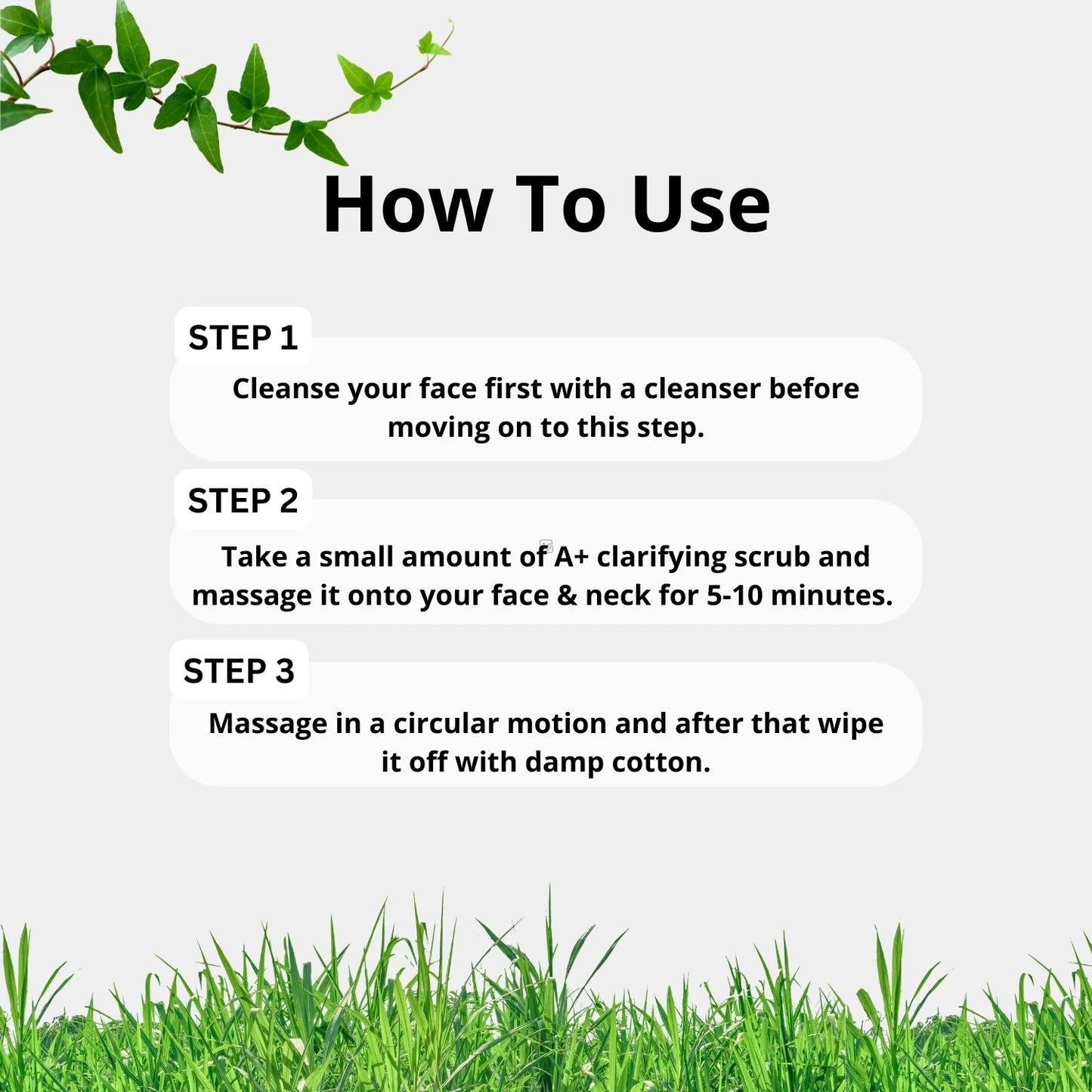 How To Use

STEP 1

Cleanse your face first with a cleanser before moving on to this step.

STEP 2

Take a small amount of A+ clarifying scrub and massage it onto your face & neck for 5-10 minutes.

STEP 3

Massage in a circular motion and after that wipe it off with damp cotton.