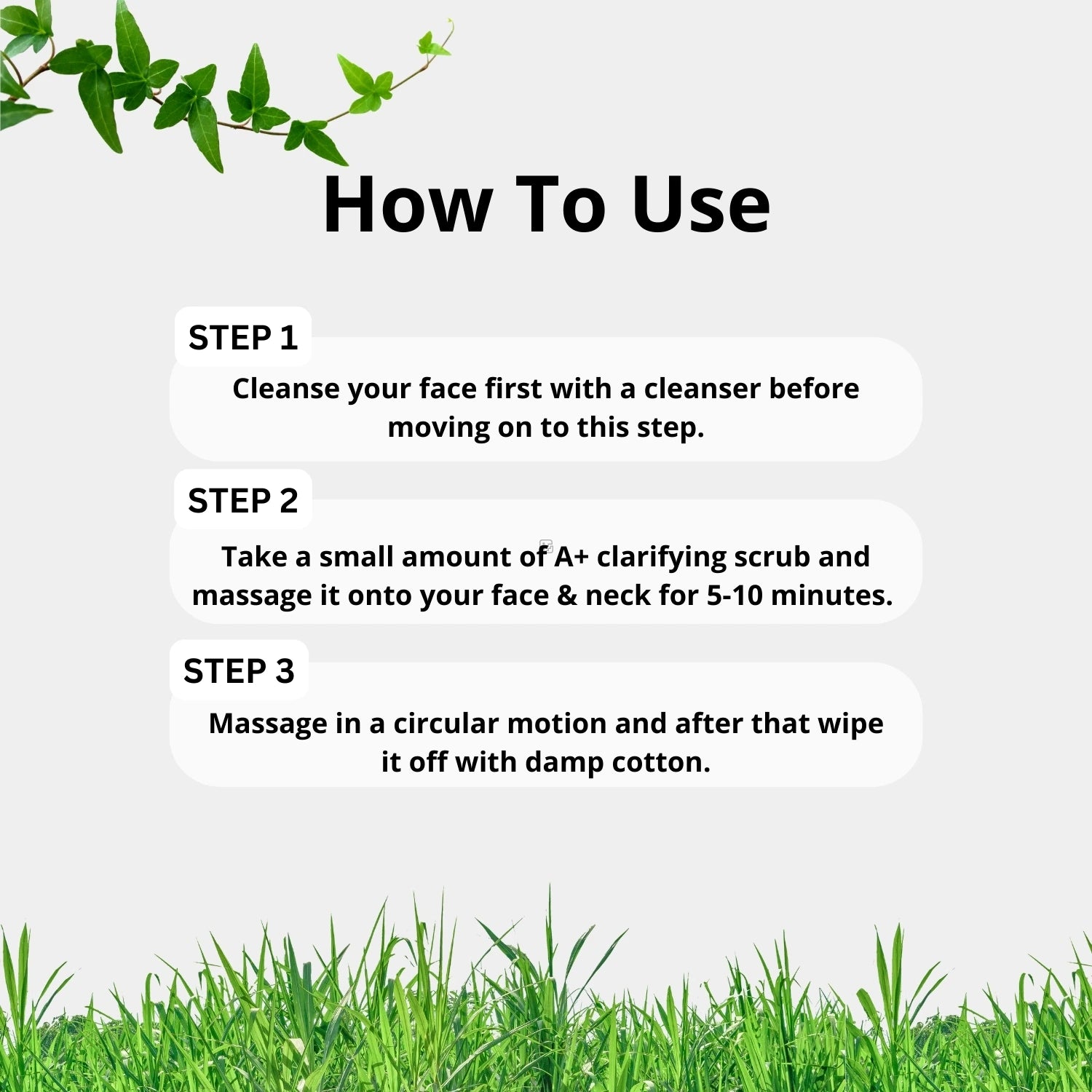 How To Use

STEP 1

Cleanse your face first with a cleanser before moving on to this step.

STEP 2

Take a small amount of A+ clarifying scrub and massage it onto your face & neck for 5-10 minutes.

STEP 3

Massage in a circular motion and after that wipe it off with damp cotton.