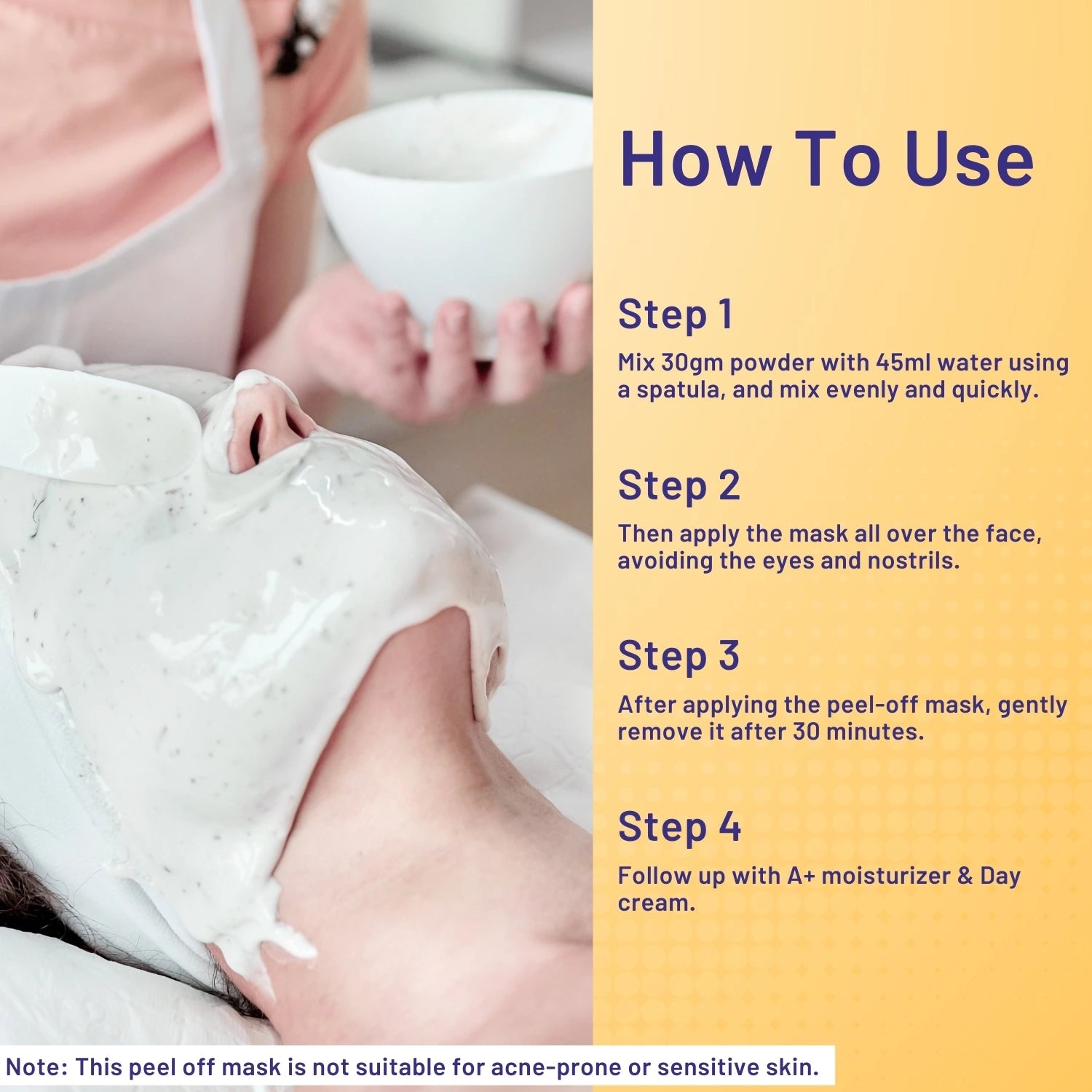 How To Use

Step 1

Mix 30gm powder with 45ml water using a spatula, and mix evenly and quickly.

Step 2

Then apply the mask all over the face, avoiding the eyes and nostrils.

Step 3

After applying the peel-off mask, gently remove it after 30 minutes.

Step 4

Follow up with A+ moisturizer & Day cream.

Note: This peel off mask is not suitable for acne-prone or sensitive skin.