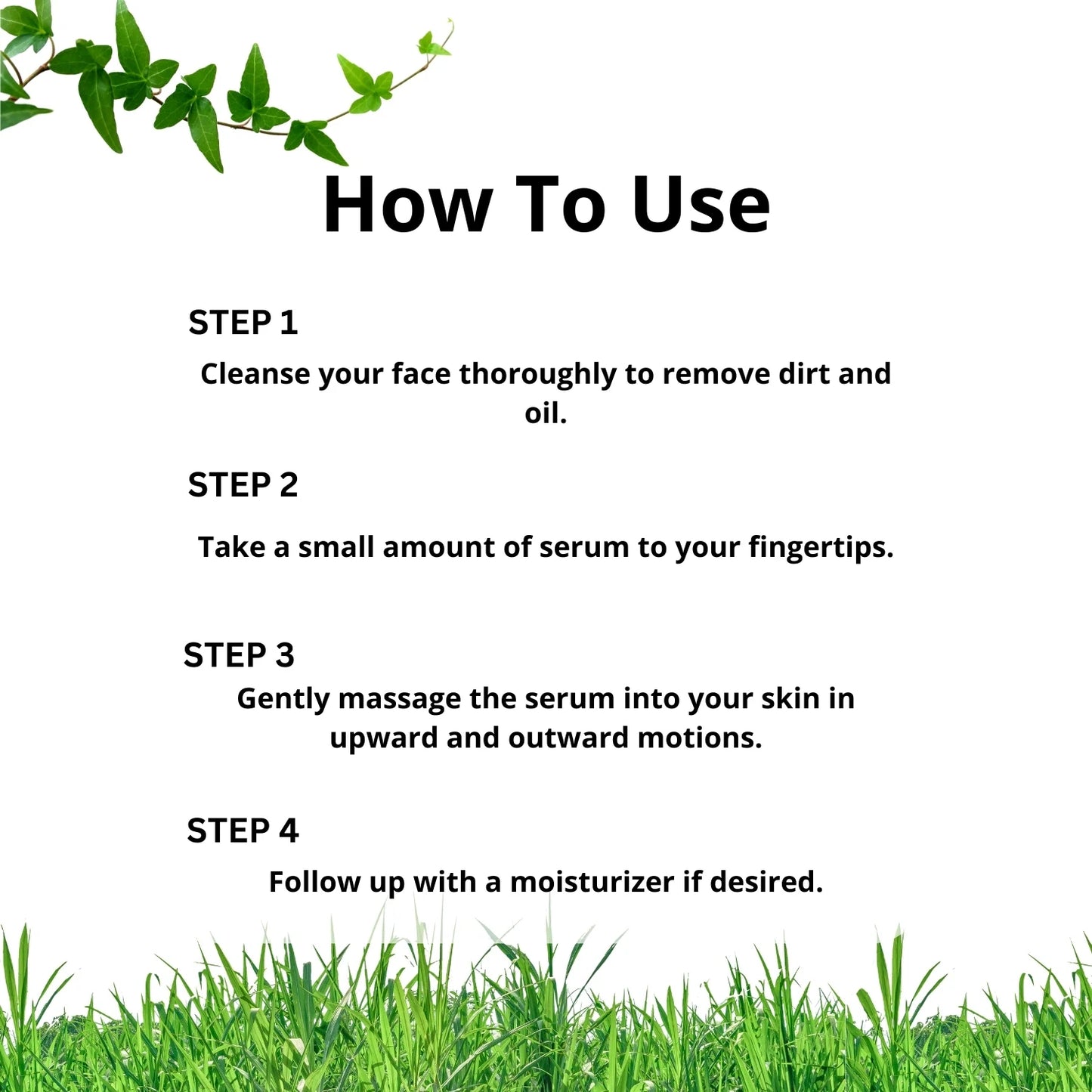 How To Use

STEP 1

Cleanse your face thoroughly to remove dirt and oil.

STEP 2

Take a small amount of serum to your fingertips.

STEP 3

Gently massage the serum into your skin in upward and outward motions.

STEP 4

Follow up with a moisturizer if desired.