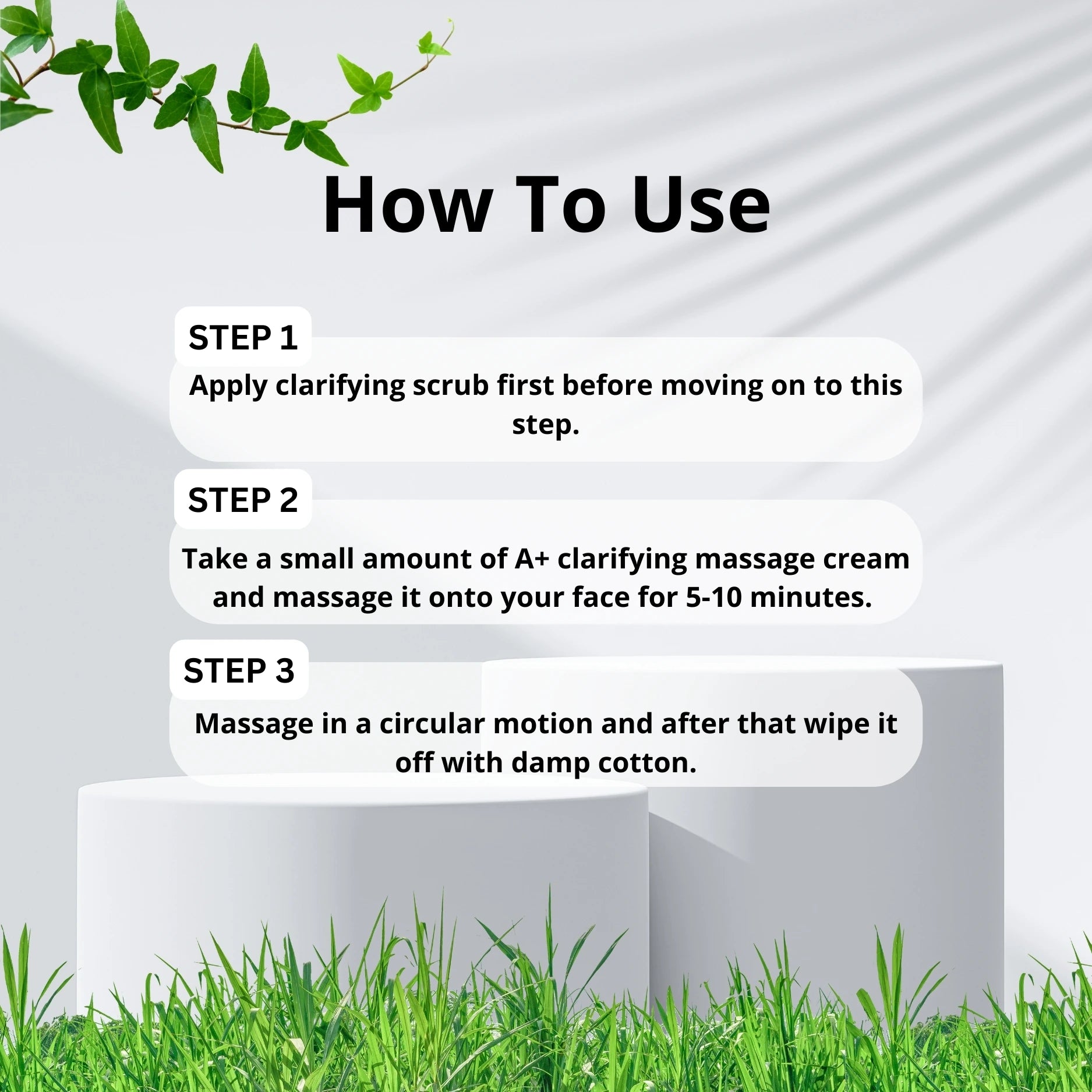 How To Use

STEP 1

Apply clarifying scrub first before moving on to this step.

STEP 2

Take a small amount of A+ clarifying massage cream and massage it onto your face for 5-10 minutes.

STEP 3

Massage in a circular motion and after that wipe it off with damp cotton.