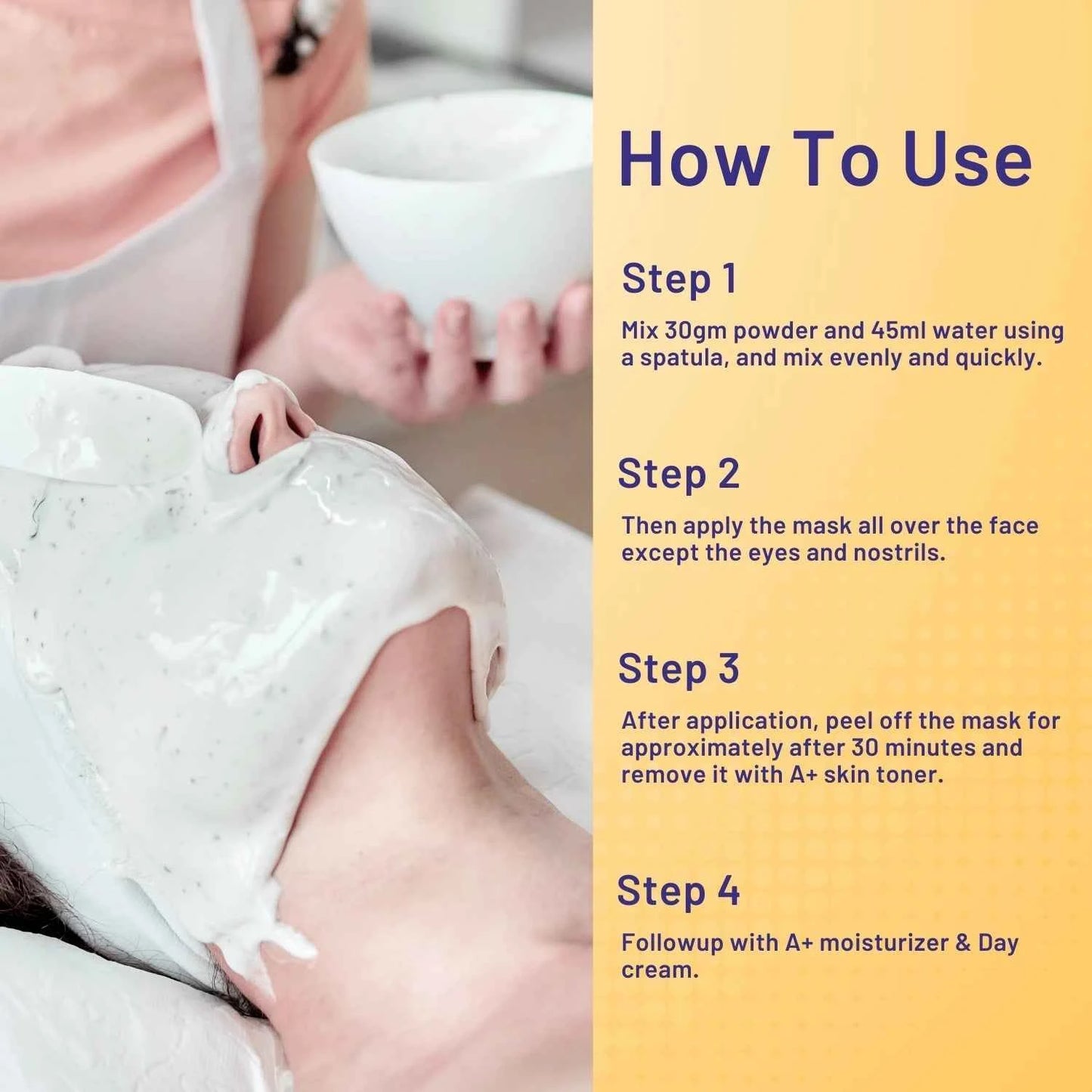 How To Use

Step 1

Mix 30gm powder and 45ml water using a spatula, and mix evenly and quickly.

Step 2

Then apply the mask all over the face except the eyes and nostrils.

Step 3

After application, peel off the mask for approximately after 30 minutes and remove it with A+ skin toner.

Step 4

Followup with A+ moisturizer & Day cream.