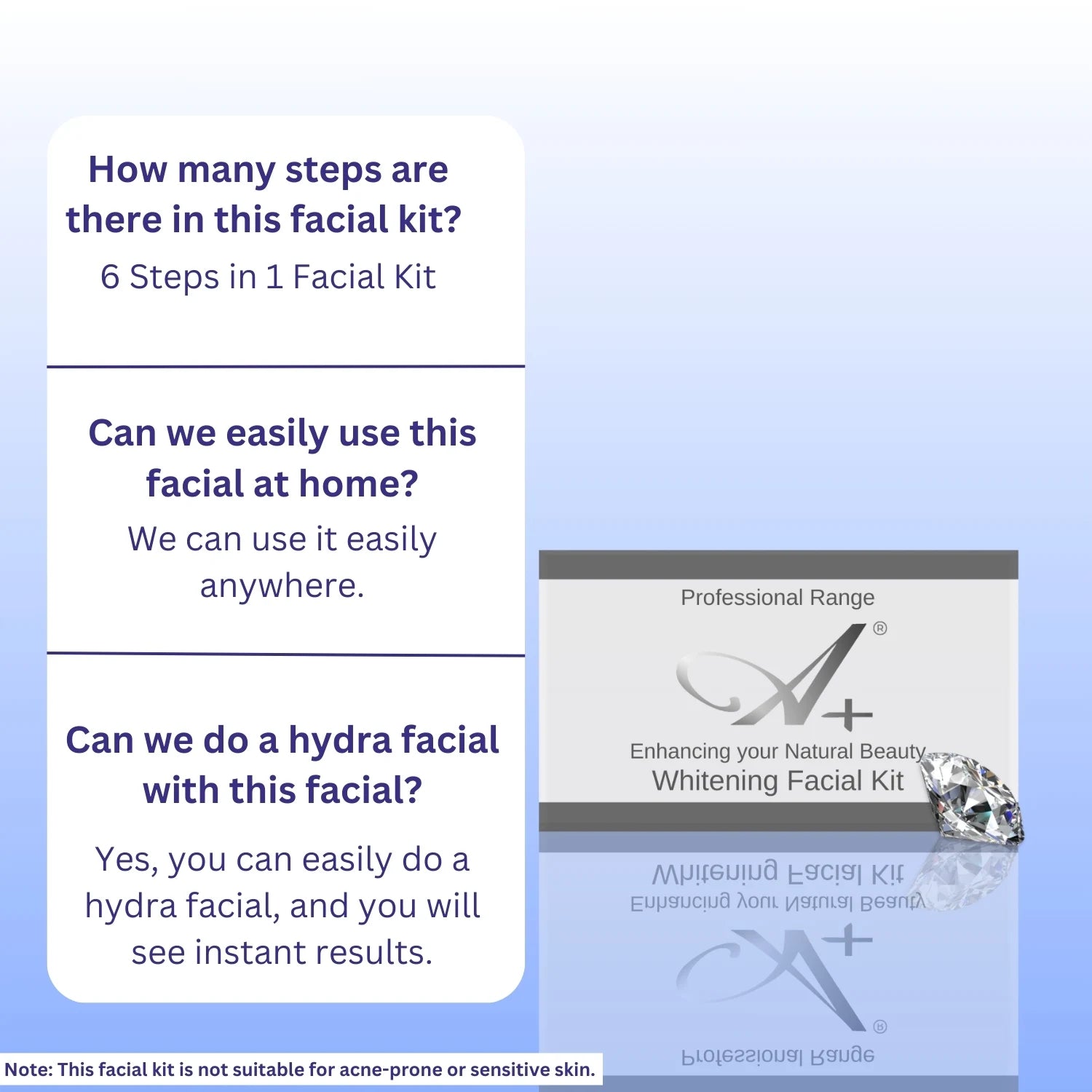 How many steps are there in this facial kit?

6 Steps in 1 Facial Kit

Can we easily use this facial at home?

We can use it easily anywhere.

Can we do a hydra facial with this facial?

Yes, you can easily do a hydra facial, and you will see instant results.

Professional Range

A+ ®

Enhancing your Natural Beauty

Whitening Facial Kit

Note: This facial kit is not suitable for acne-prone or sensitive skin.