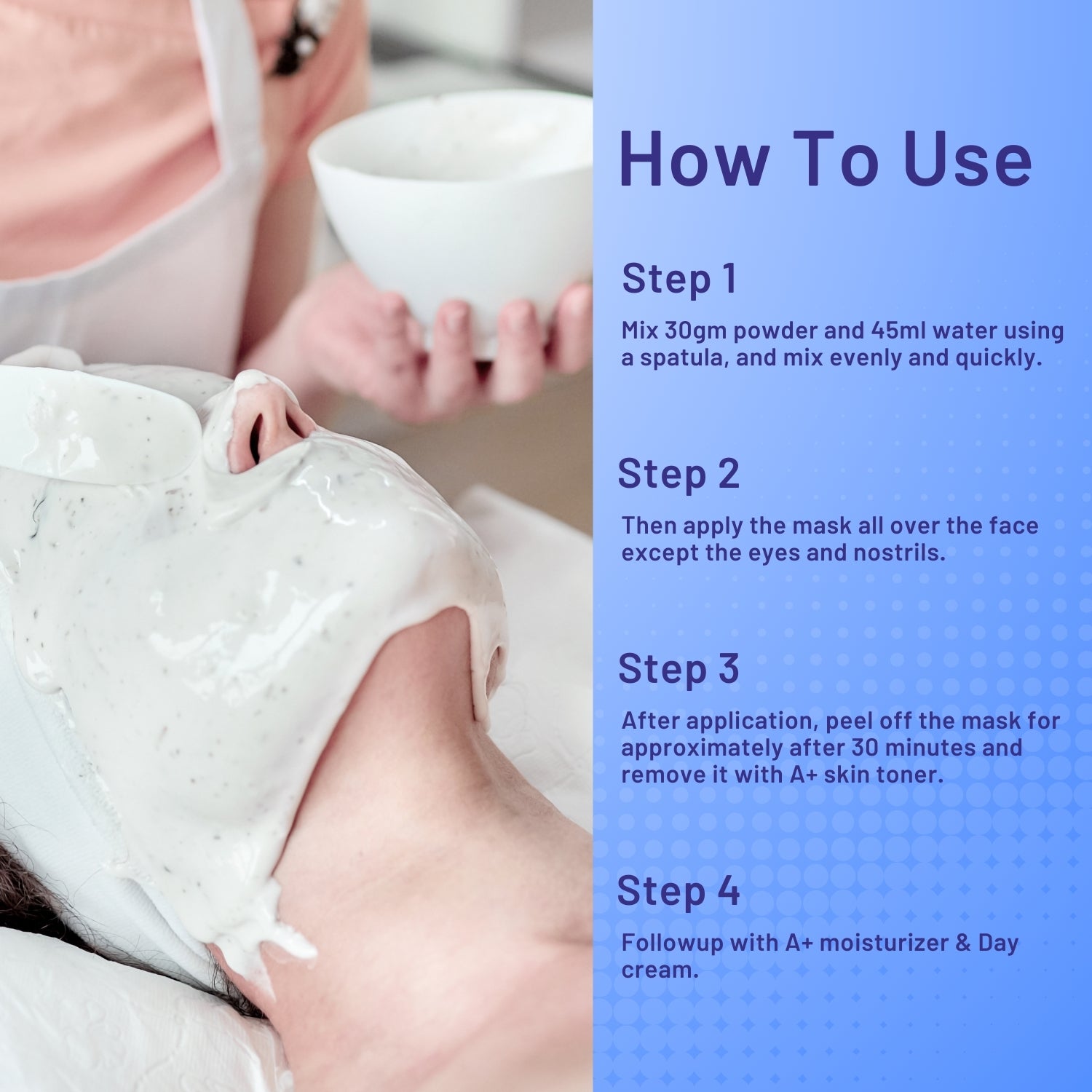 How To Use

Step 1

Mix 30gm powder and 45ml water using a spatula, and mix evenly and quickly.

Step 2

Then apply the mask all over the face except the eyes and nostrils.

Step 3

After application, peel off the mask for approximately after 30 minutes and remove it with A+ skin toner.

Step 4

Followup with A+ moisturizer & Day cream.