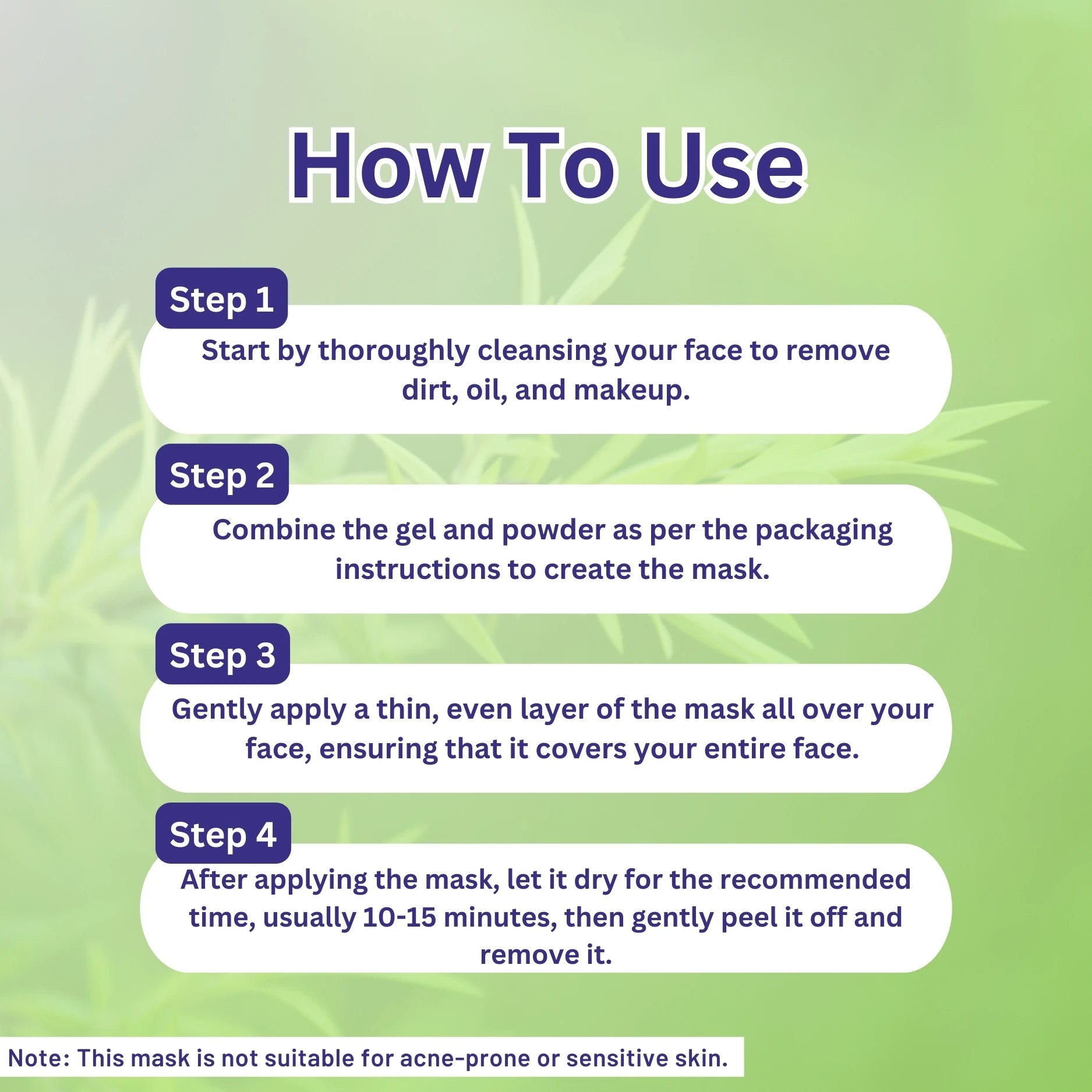 How To Use

Step 1

Start by thoroughly cleansing your face to remove dirt, oil, and makeup.

Step 2

Combine the gel and powder as per the packaging instructions to create the mask.

Step 3

Gently apply a thin, even layer of the mask all over your face, ensuring that it covers your entire face.

Step 4

After applying the mask, let it dry for the recommended time, usually 10-15 minutes, then gently peel it off and remove it.

Note: This mask is not suitable for acne-prone or sensitive skin.