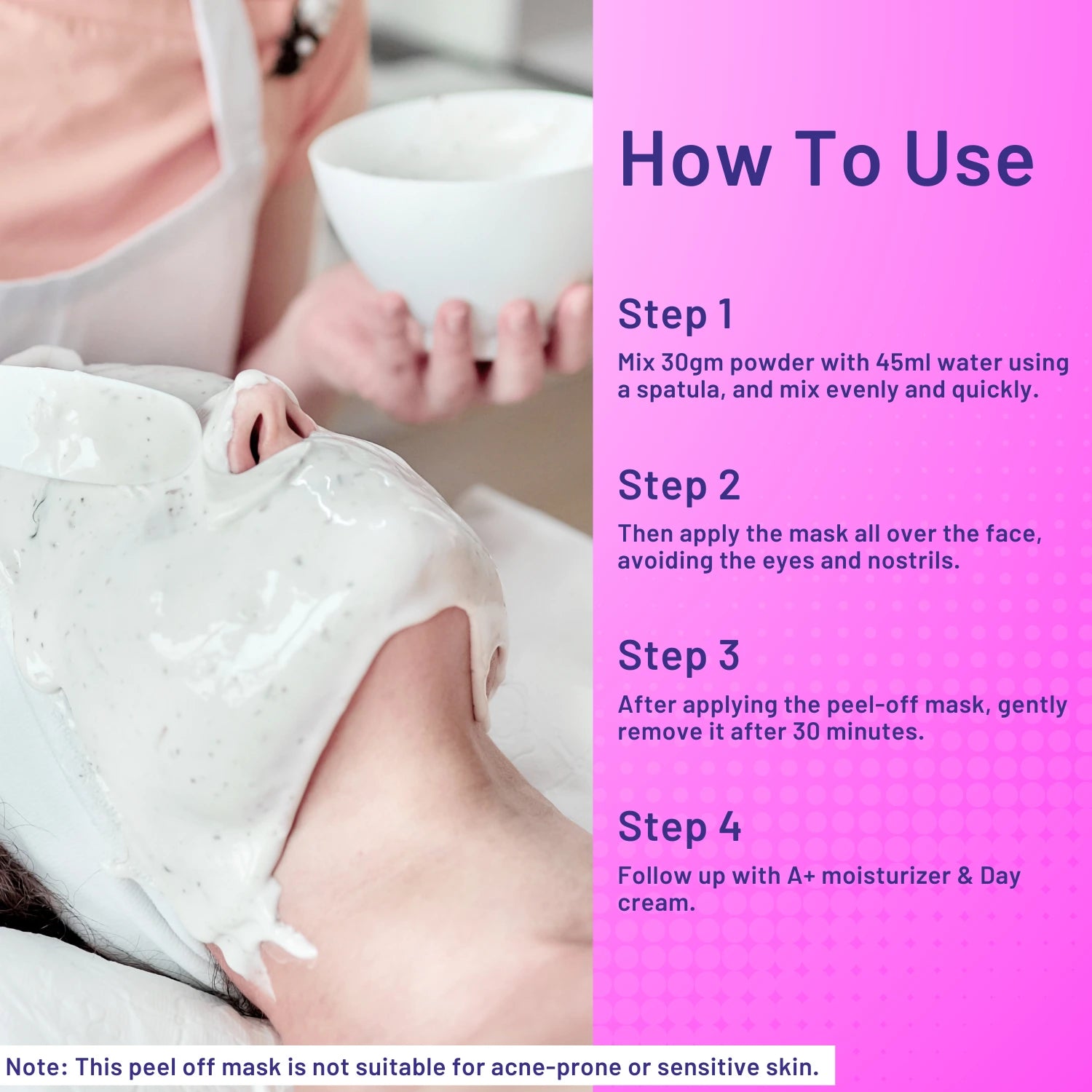 How To Use

Step 1

Mix 30gm powder with 45ml water using a spatula, and mix evenly and quickly.

Step 2

Then apply the mask all over the face, avoiding the eyes and nostrils.

Step 3

After applying the peel-off mask, gently remove it after 30 minutes.

Step 4

Follow up with A+ moisturizer & Day cream.

Note: This peel off mask is not suitable for acne-prone or sensitive skin.