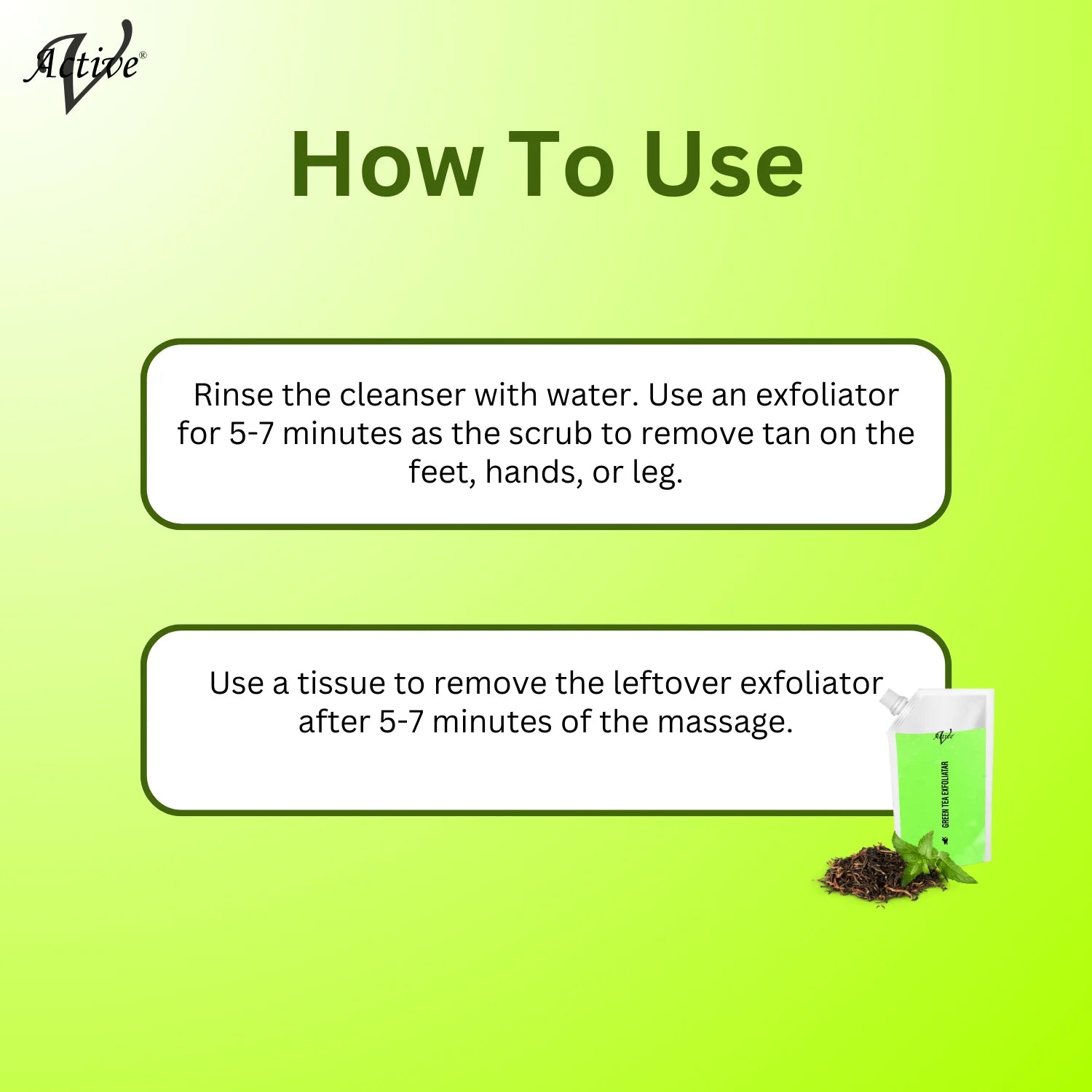 Active®

How To Use

Rinse the cleanser with water. Use an exfoliator for 5-7 minutes as the scrub to remove tan on the feet, hands, or leg.

Use a tissue to remove the leftover exfoliator after 5-7 minutes of the massage.

Active

GREEN TEA EXFOLIATAR