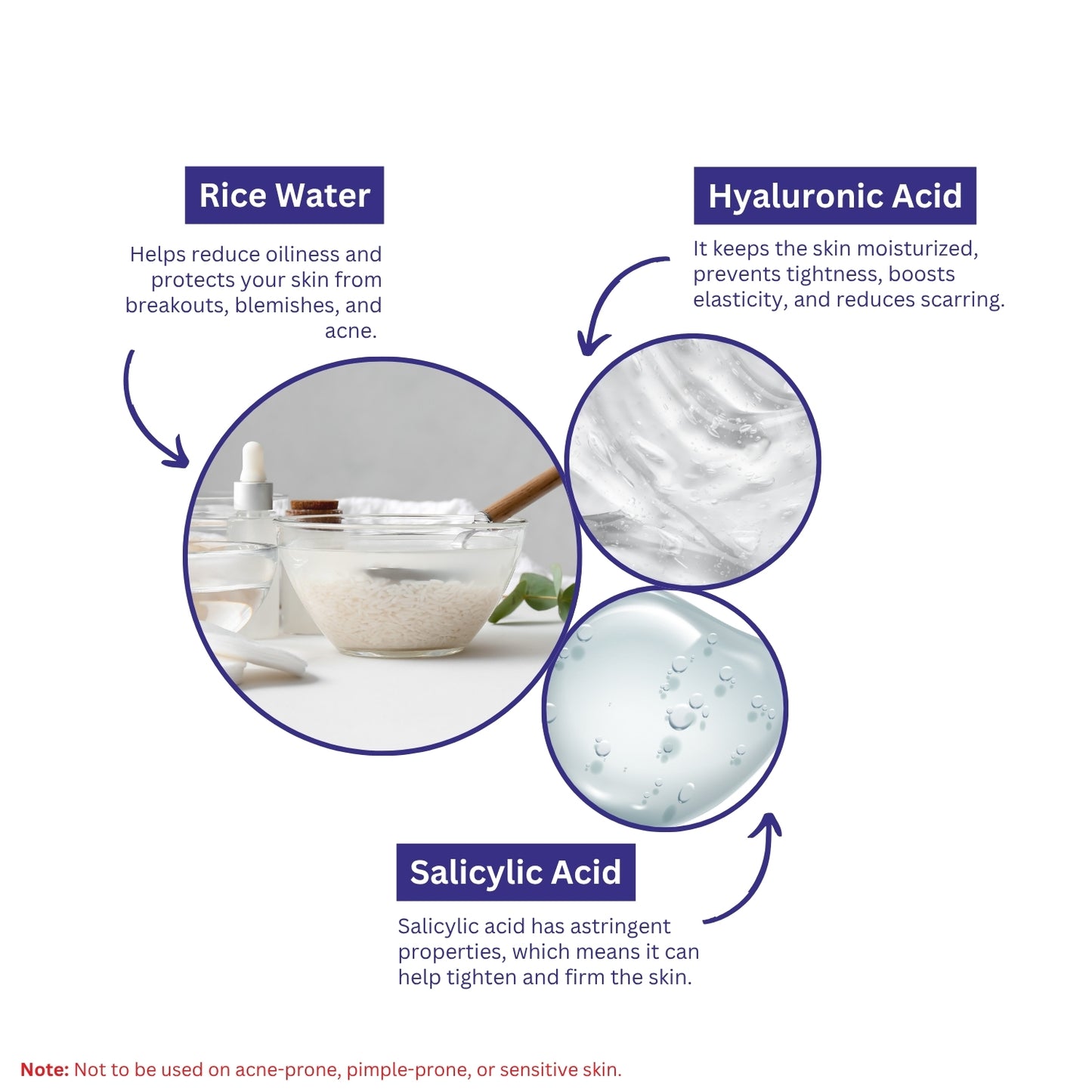 Rice Water

Helps reduce oiliness and protects your skin from breakouts, blemishes, and acne.

Hyaluronic Acid

It keeps the skin moisturized, prevents tightness, boosts elasticity, and reduces scarring.

Salicylic Acid

Salicylic acid has astringent properties, which means it can help tighten and firm the skin.

Note: Not to be used on acne-prone, pimple-prone, or sensitive skin.