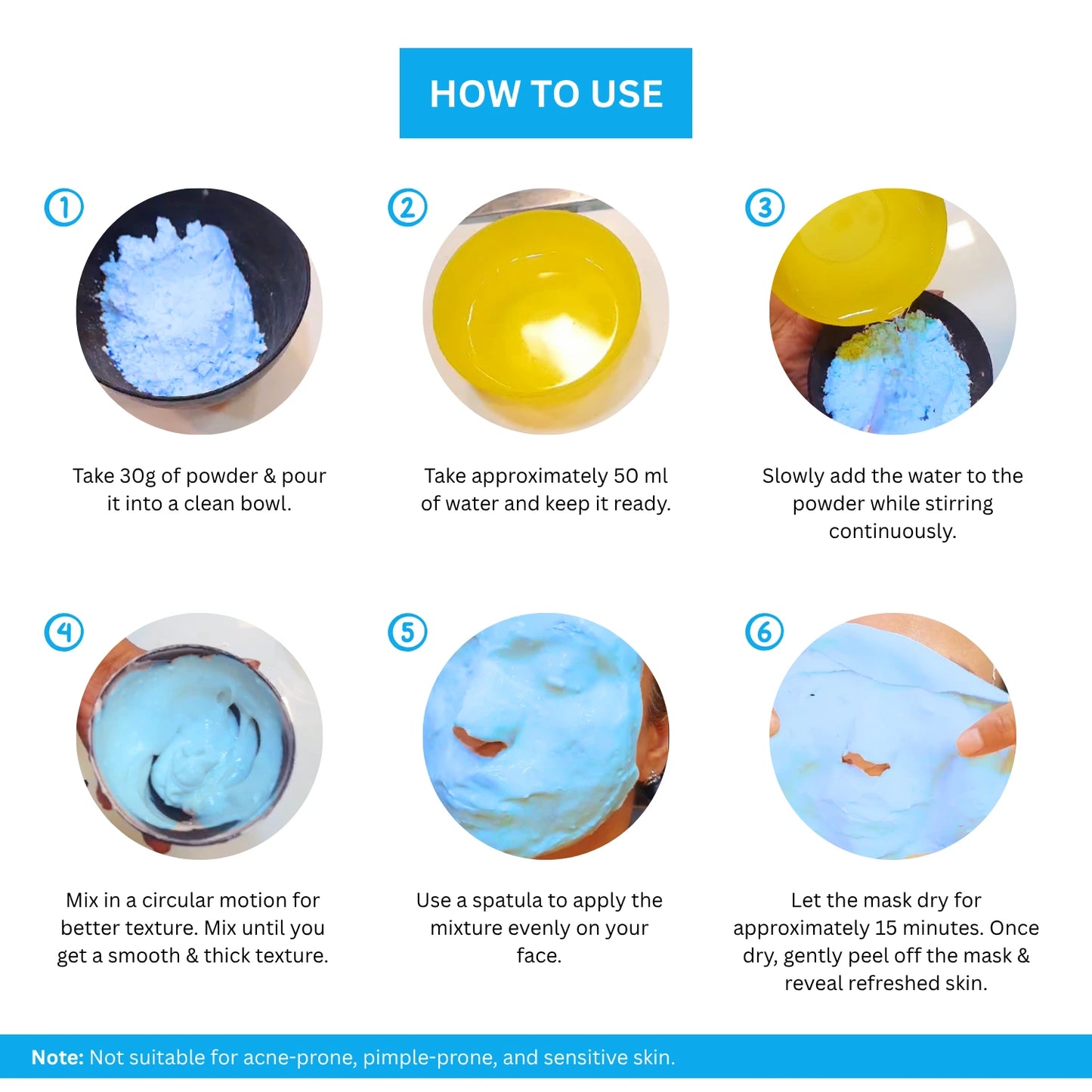 HOW TO USE

1

Take 30g of powder & pour it into a clean bowl.

2

Take approximately 50 ml of water and keep it ready.

3

Slowly add the water to the powder while stirring continuously.

4

Mix in a circular motion for better texture. Mix until you get a smooth & thick texture.

5

Use a spatula to apply the mixture evenly on your face.

6

Let the mask dry for approximately 15 minutes. Once dry, gently peel off the mask & reveal refreshed skin.

Note: Not suitable for acne-prone, pimple-prone, and sensitive skin.