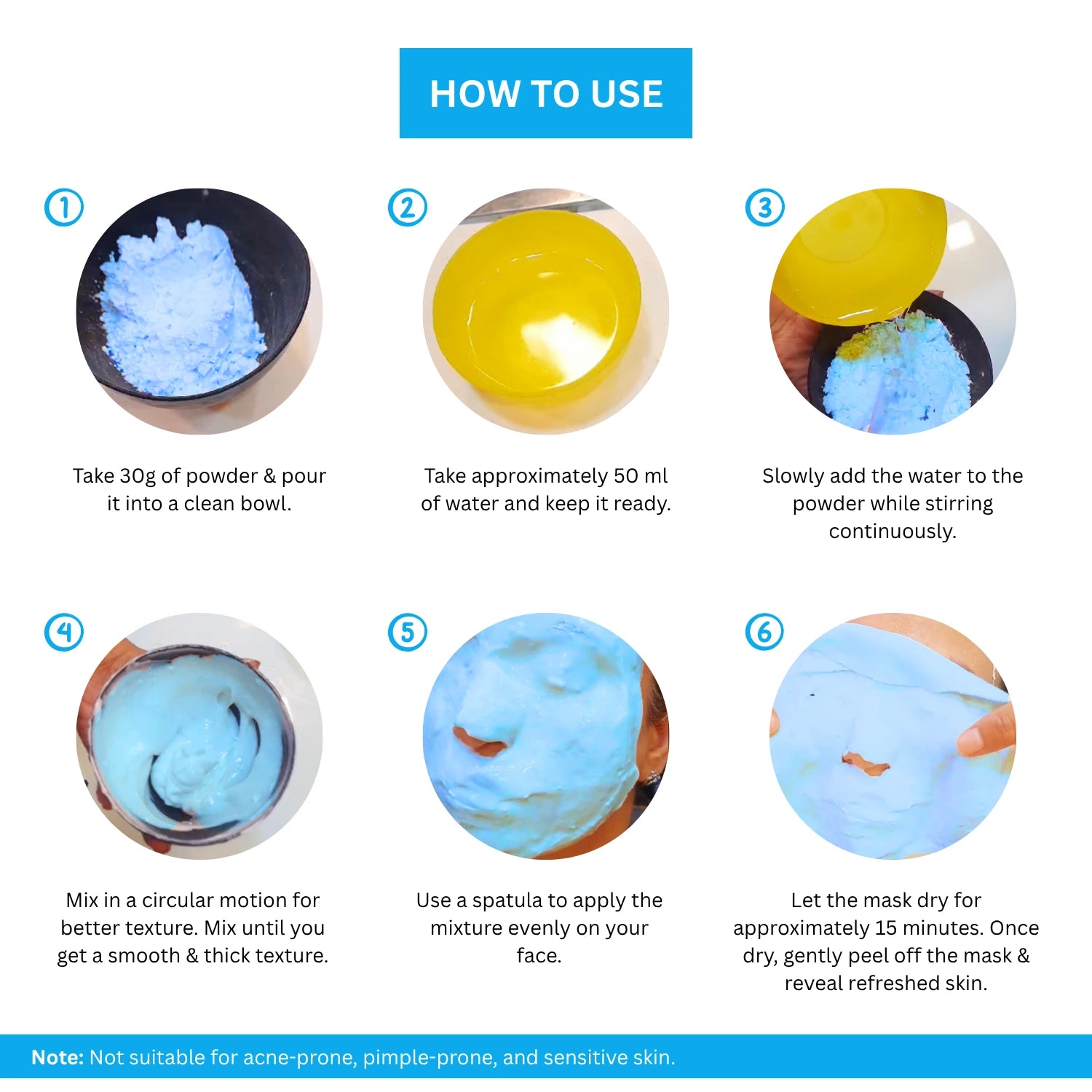 HOW TO USE

1

Take 30g of powder & pour it into a clean bowl.

2

Take approximately 50 ml of water and keep it ready.

3

Slowly add the water to the powder while stirring continuously.

4

Mix in a circular motion for better texture. Mix until you get a smooth & thick texture.

5

Use a spatula to apply the mixture evenly on your face.

6

Let the mask dry for approximately 15 minutes. Once dry, gently peel off the mask & reveal refreshed skin.

Note: Not suitable for acne-prone, pimple-prone, and sensitive skin.