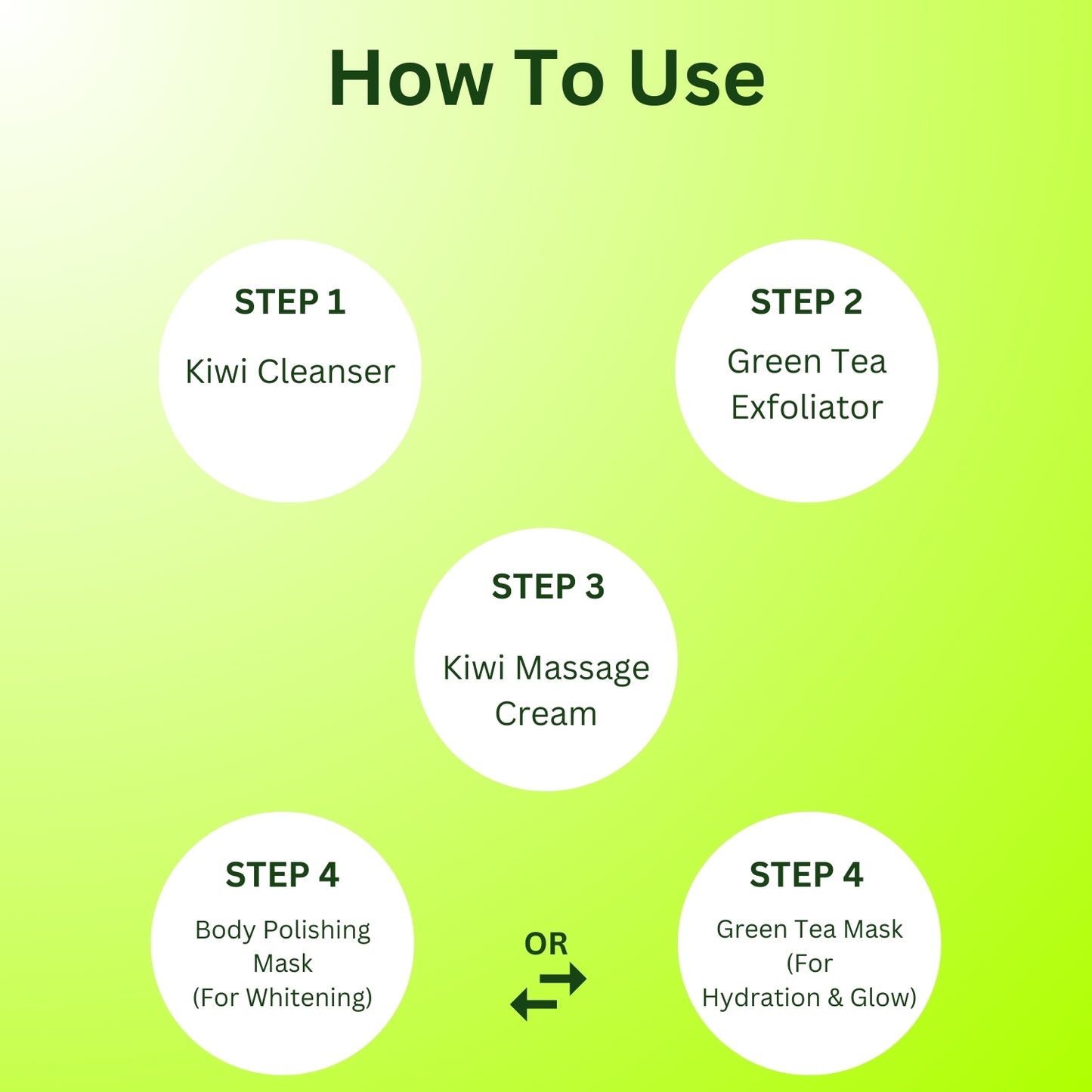 How To Use

STEP 1

Kiwi Cleanser

STEP 2

Green Tea Exfoliator

STEP 3

Kiwi Massage Cream

STEP 4

Body Polishing Mask (For Whitening)

OR

STEP 4

Green Tea Mask (For Hydration & Glow)