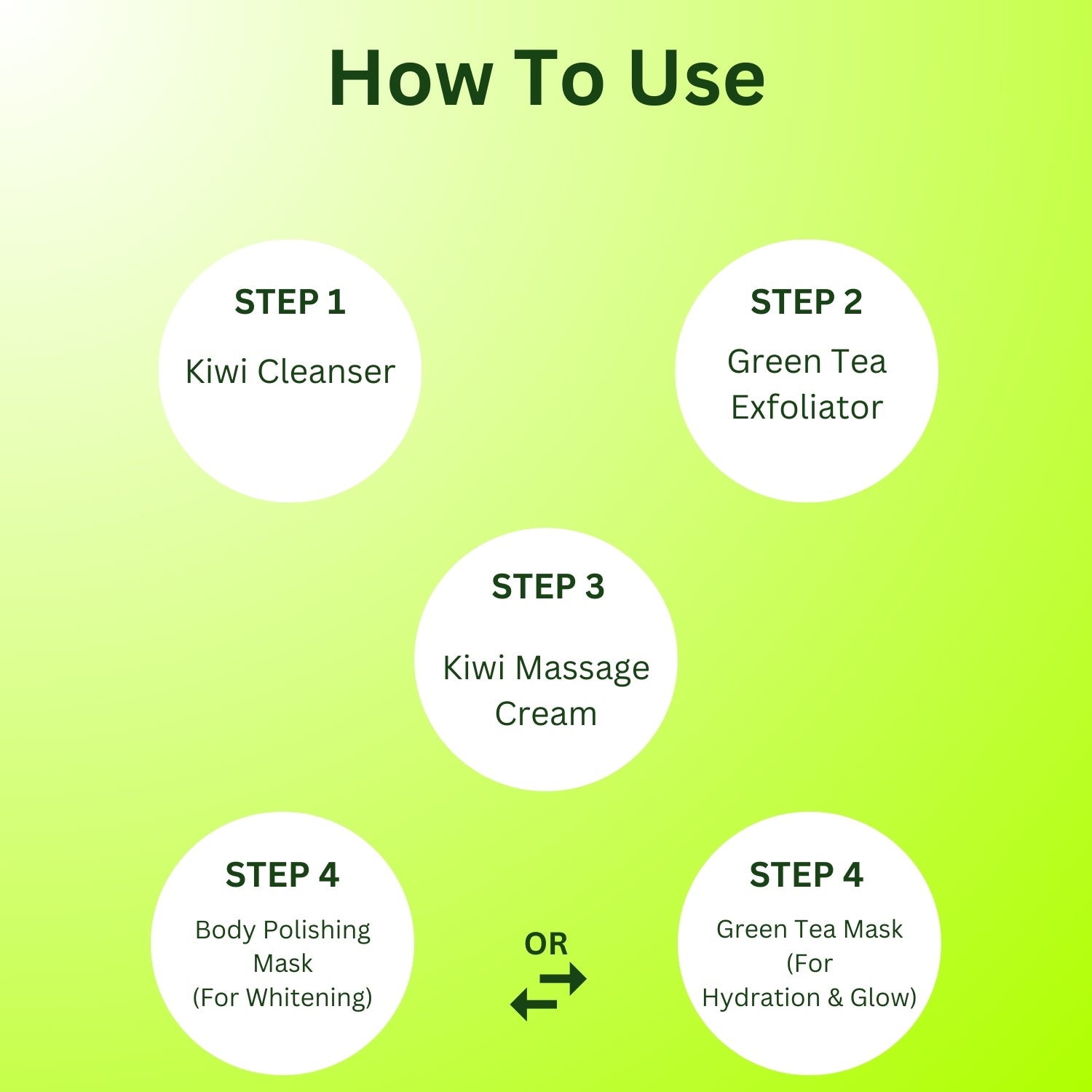 How To Use

STEP 1
Kiwi Cleanser

STEP 2
Green Tea Exfoliator

STEP 3
Kiwi Massage Cream

STEP 4
Body Polishing Mask (For Whitening)

OR

STEP 4
Green Tea Mask (For Hydration & Glow)