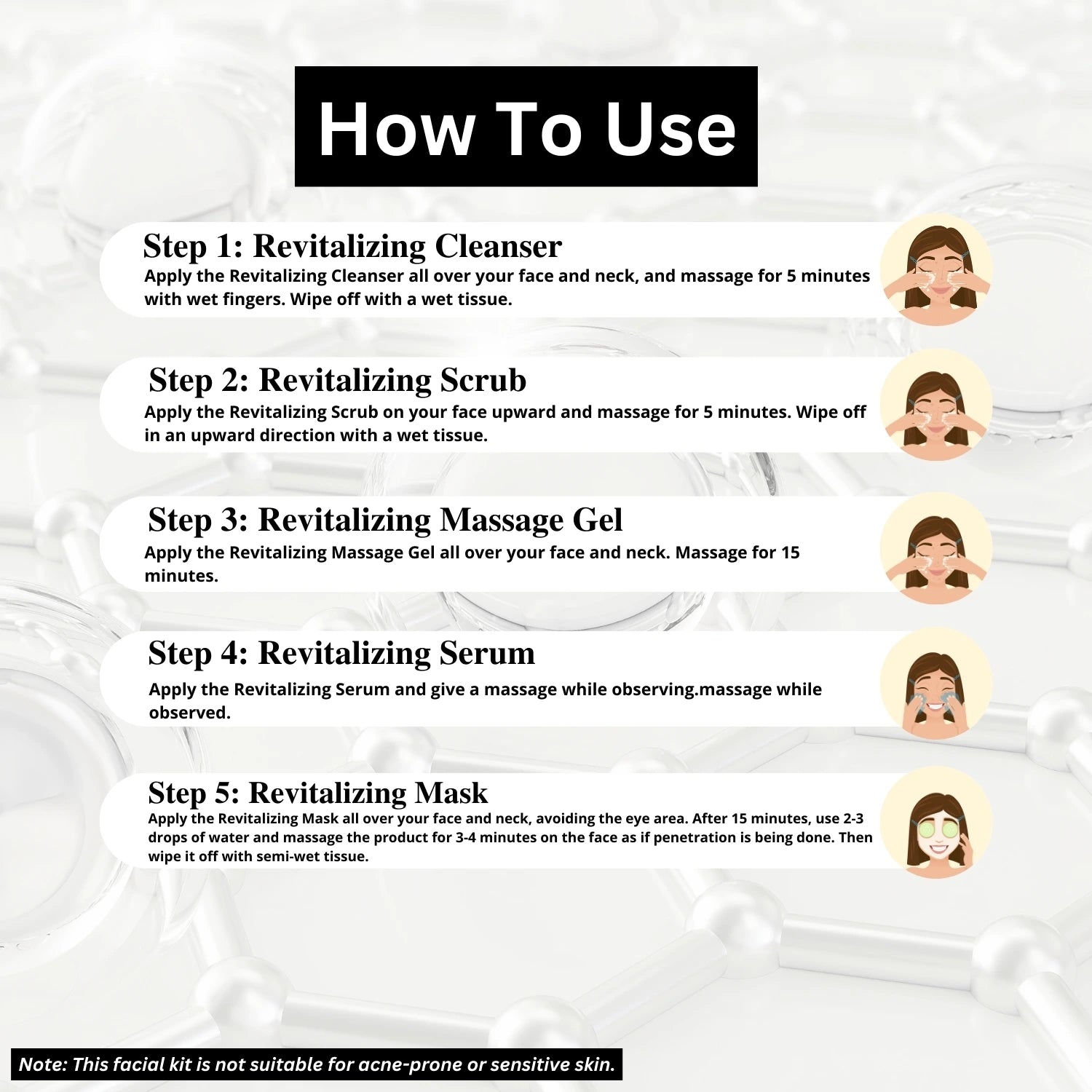 How To Use

Step 1: Revitalizing Cleanser
Apply the Revitalizing Cleanser all over your face and neck, and massage for 5 minutes with wet fingers. Wipe off with a wet tissue.

Step 2: Revitalizing Scrub
Apply the Revitalizing Scrub on your face upward and massage for 5 minutes. Wipe off in an upward direction with a wet tissue.

Step 3: Revitalizing Massage Gel
Apply the Revitalizing Massage Gel all over your face and neck. Massage for 15 minutes.

Step 4: Revitalizing Serum
Apply the Revitalizing Serum and give a massage while observing.massage while observed.

Step 5: Revitalizing Mask
Apply the Revitalizing Mask all over your face and neck, avoiding the eye area. After 15 minutes, use 2-3 drops of water and massage the product for 3-4 minutes on the face as if penetration is being done. Then wipe it off with semi-wet tissue.

Note: This facial kit is not suitable for acne-prone or sensitive skin.