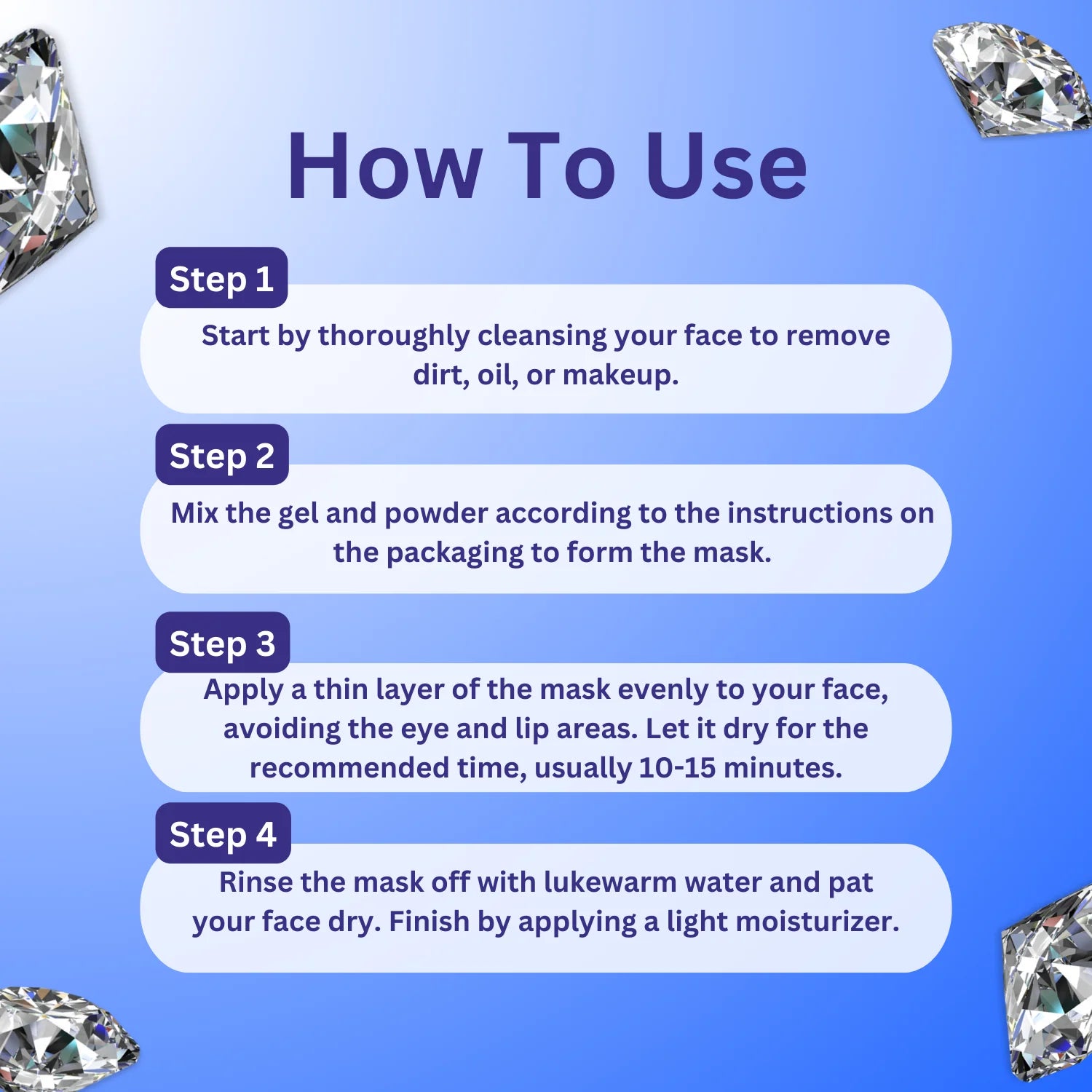 How To Use

Step 1

Start by thoroughly cleansing your face to remove dirt, oil, or makeup.

Step 2

Mix the gel and powder according to the instructions on the packaging to form the mask.

Step 3

Apply a thin layer of the mask evenly to your face, avoiding the eye and lip areas. Let it dry for the recommended time, usually 10-15 minutes.

Step 4

Rinse the mask off with lukewarm water and pat your face dry. Finish by applying a light moisturizer.