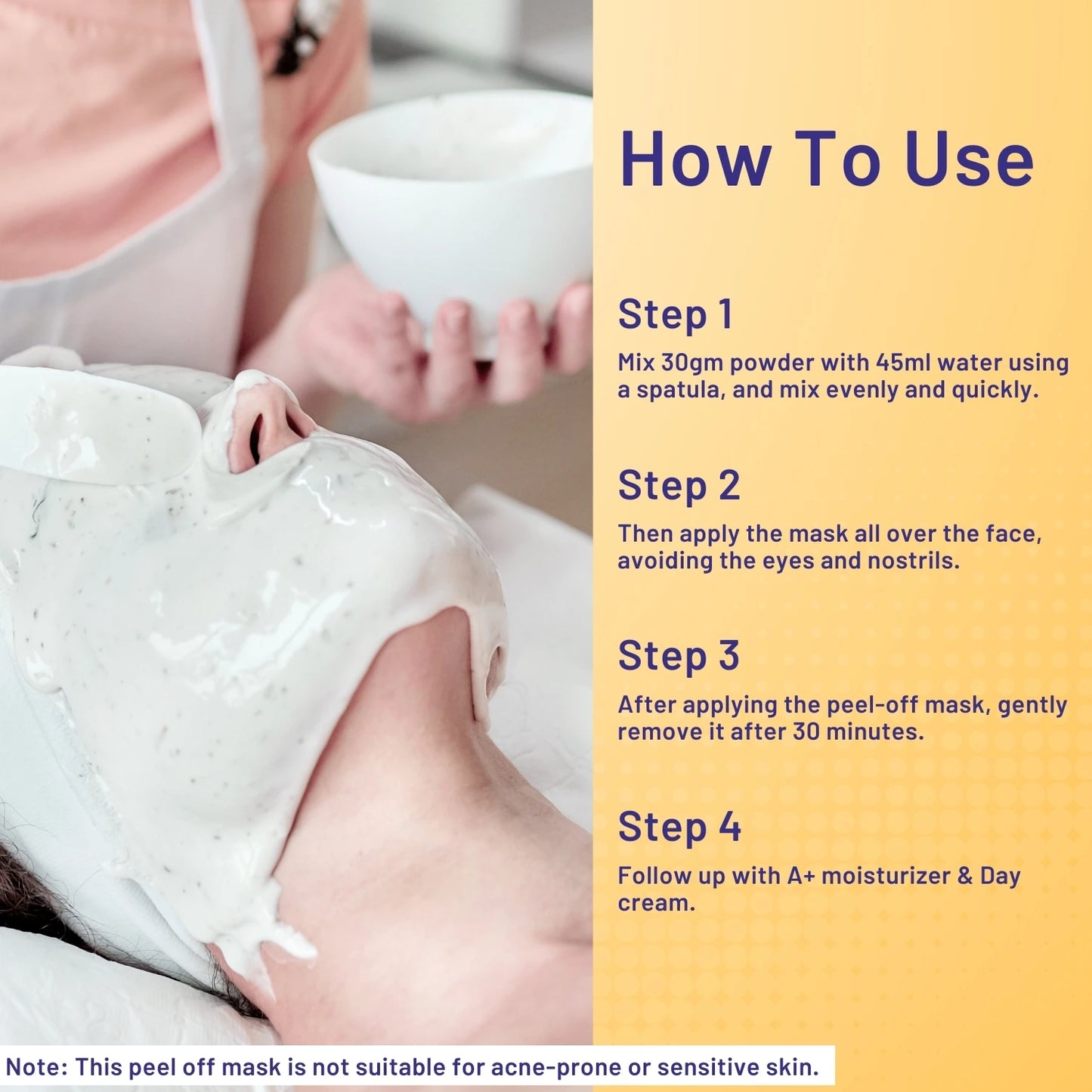 How To Use

Step 1
Mix 30gm powder with 45ml water using a spatula, and mix evenly and quickly.

Step 2
Then apply the mask all over the face, avoiding the eyes and nostrils.

Step 3
After applying the peel-off mask, gently remove it after 30 minutes.

Step 4
Follow up with A+ moisturizer & Day cream.

Note: This peel off mask is not suitable for acne-prone or sensitive skin.