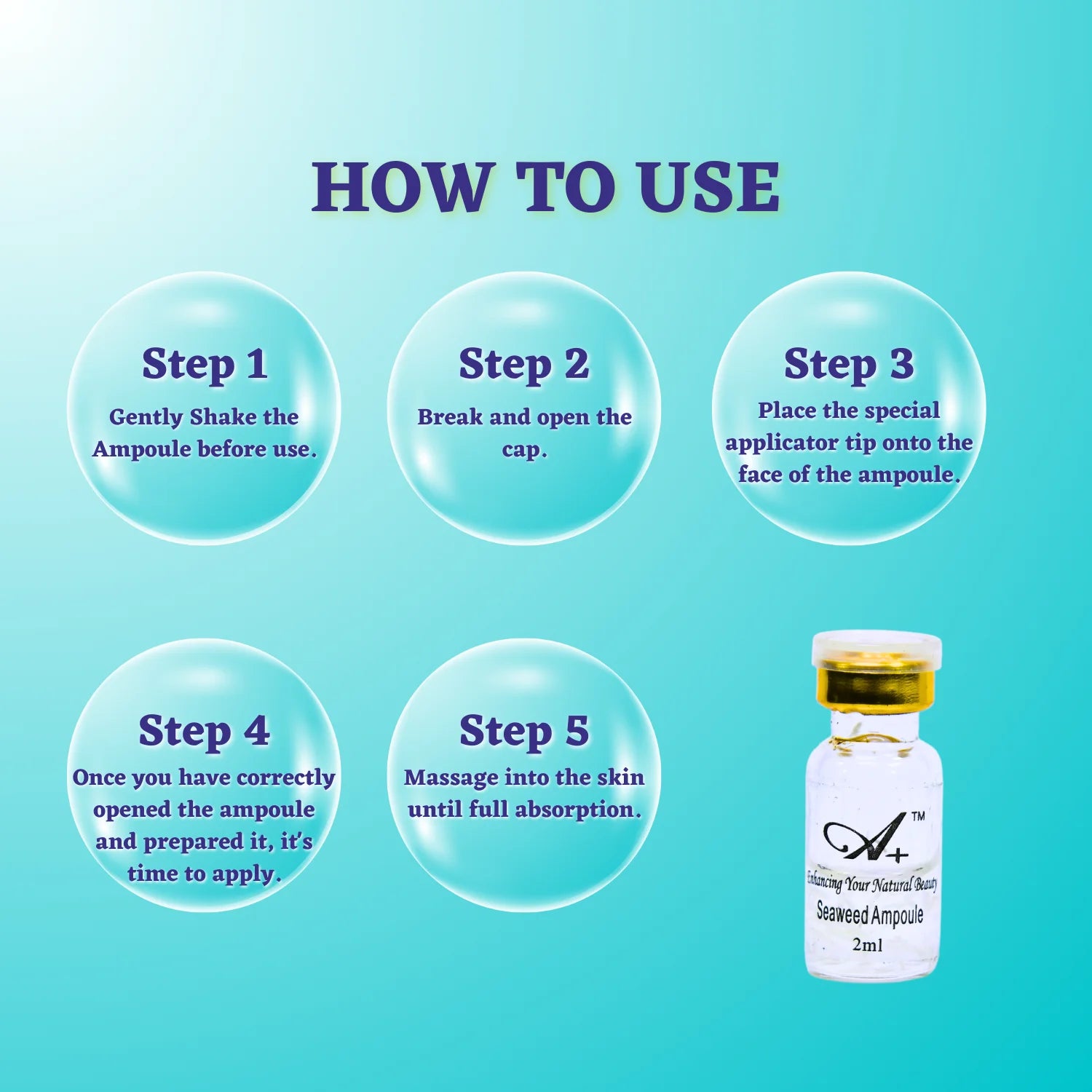 HOW TO USE

Step 1
Gently Shake the Ampoule before use.

Step 2
Break and open the cap.

Step 3
Place the special applicator tip onto the face of the ampoule.

Step 4
Once you have correctly opened the ampoule and prepared it, it's time to apply.

Step 5
Massage into the skin until full absorption.

A+ ™
Enhancing Your Natural Beauty
Seaweed Ampoule
2ml