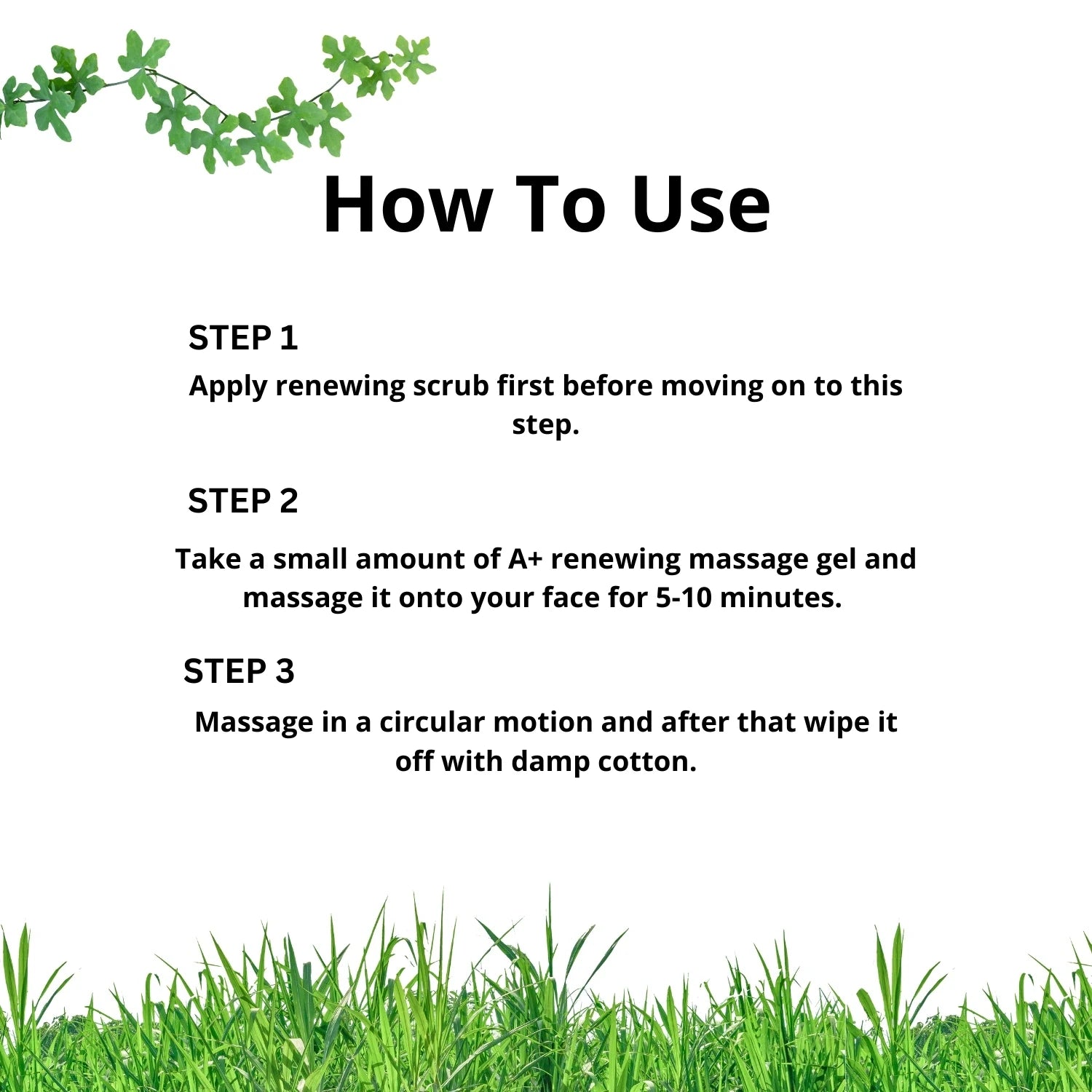 How To Use

STEP 1

Apply renewing scrub first before moving on to this step.

STEP 2

Take a small amount of A+ renewing massage gel and massage it onto your face for 5-10 minutes.

STEP 3

Massage in a circular motion and after that wipe it off with damp cotton.