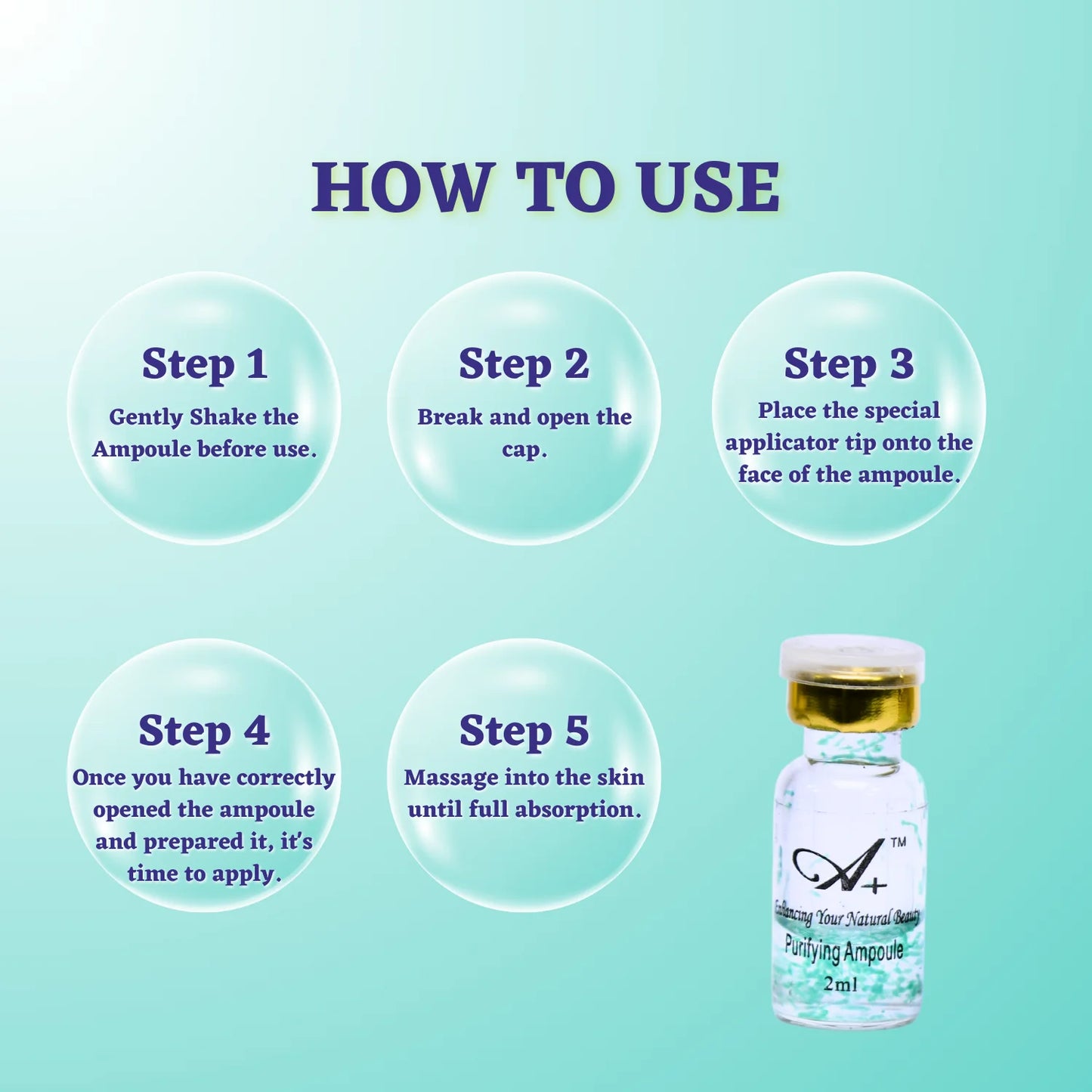 HOW TO USE

Step 1
Gently Shake the Ampoule before use.

Step 2
Break and open the cap.

Step 3
Place the special applicator tip onto the face of the ampoule.

Step 4
Once you have correctly opened the ampoule and prepared it, it's time to apply.

Step 5
Massage into the skin until full absorption.

A+ TM
Enhancing Your Natural Beauty
Purifying Ampoule
2ml