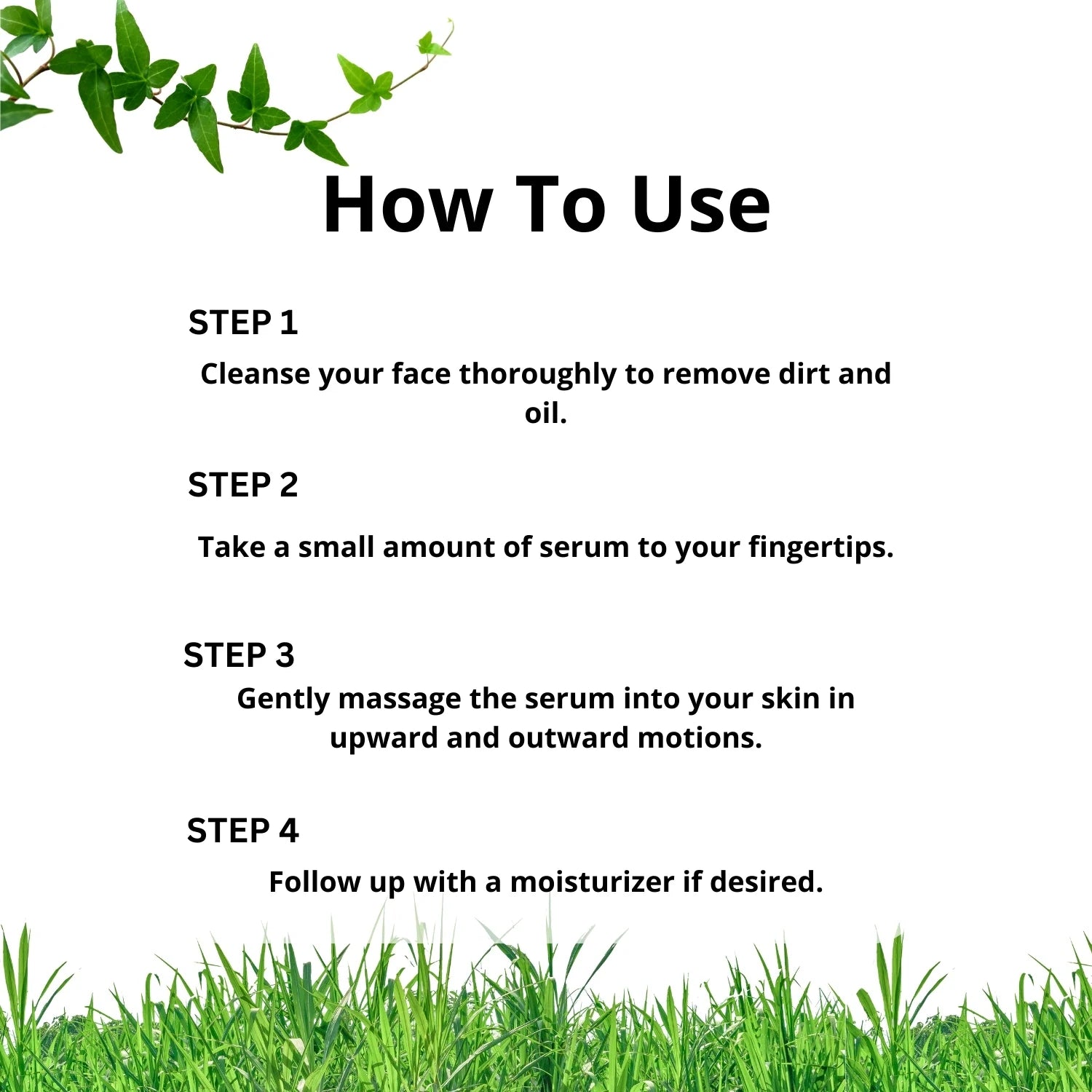 How To Use

STEP 1

Cleanse your face thoroughly to remove dirt and oil.

STEP 2

Take a small amount of serum to your fingertips.

STEP 3

Gently massage the serum into your skin in upward and outward motions.

STEP 4

Follow up with a moisturizer if desired.