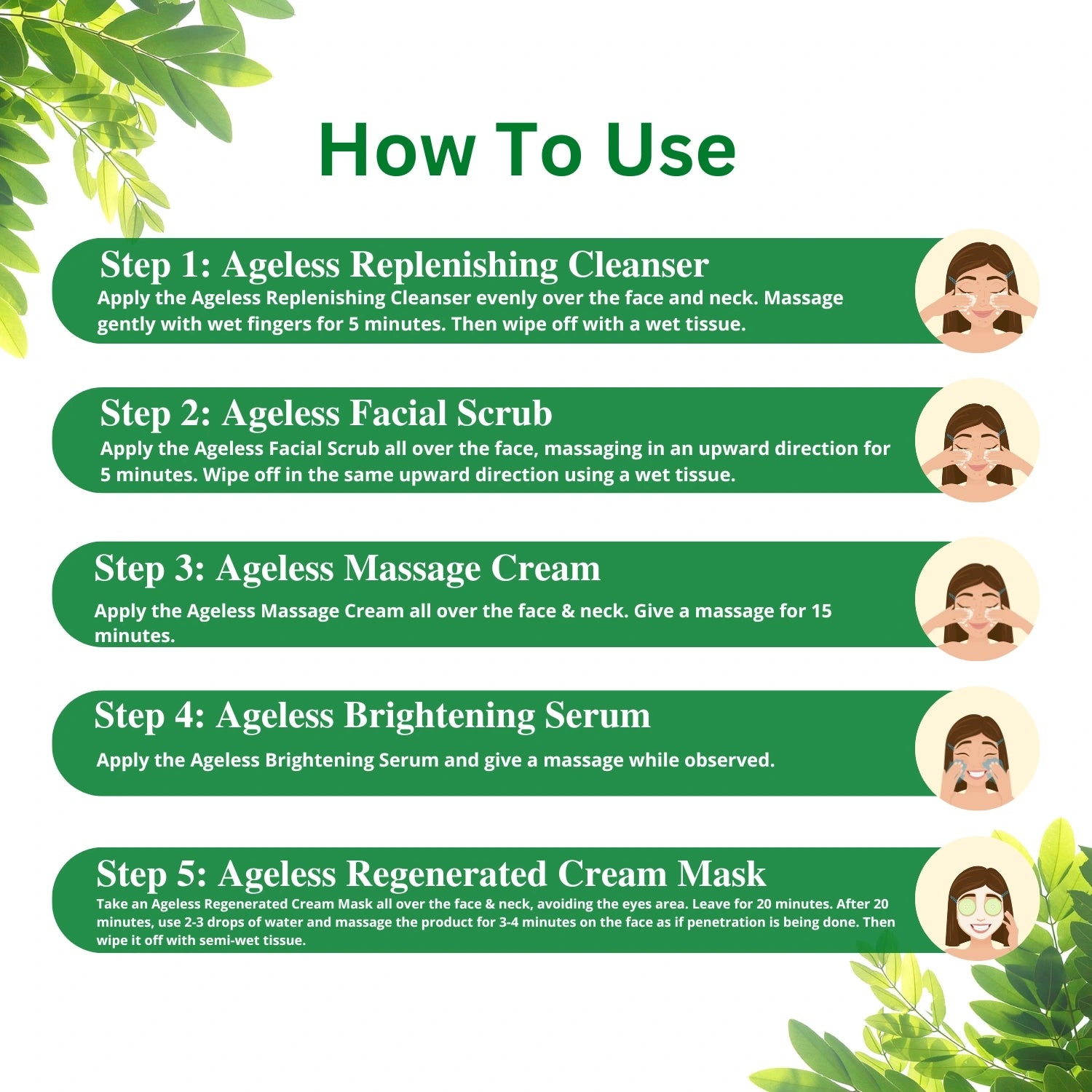 How To Use

Step 1: Ageless Replenishing Cleanser
Apply the Ageless Replenishing Cleanser evenly over the face and neck. Massage gently with wet fingers for 5 minutes. Then wipe off with a wet tissue.

Step 2: Ageless Facial Scrub
Apply the Ageless Facial Scrub all over the face, massaging in an upward direction for 5 minutes. Wipe off in the same upward direction using a wet tissue.

Step 3: Ageless Massage Cream
Apply the Ageless Massage Cream all over the face & neck. Give a massage for 15 minutes.

Step 4: Ageless Brightening Serum
Apply the Ageless Brightening Serum and give a massage while observed.

Step 5: Ageless Regenerated Cream Mask
Take an Ageless Regenerated Cream Mask all over the face & neck, avoiding the eyes area. Leave for 20 minutes. After 20 minutes, use 2-3 drops of water and massage the product for 3-4 minutes on the face as if penetration is being done. Then wipe it off with semi-wet tissue.