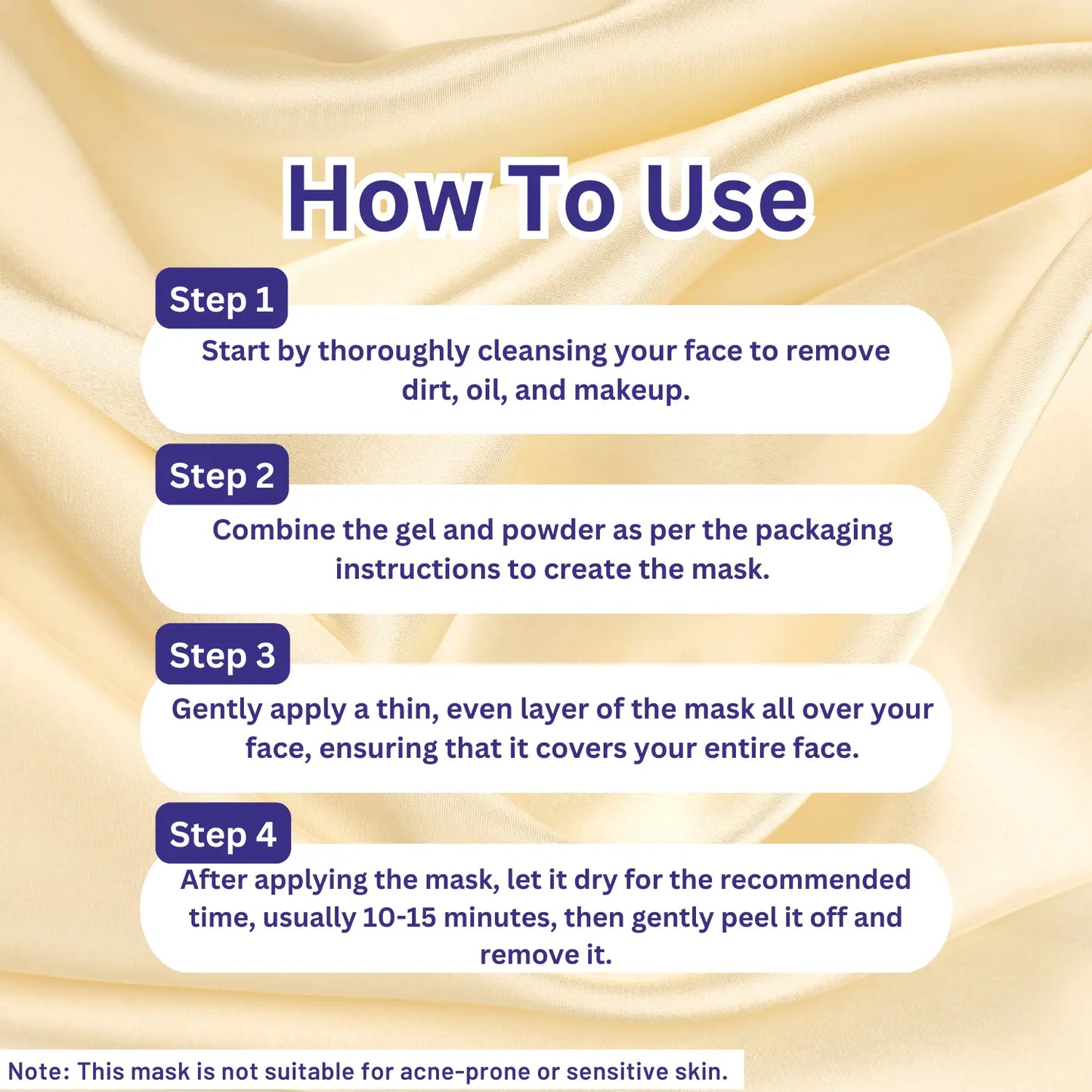 How To Use

Step 1

Start by thoroughly cleansing your face to remove dirt, oil, and makeup.

Step 2

Combine the gel and powder as per the packaging instructions to create the mask.

Step 3

Gently apply a thin, even layer of the mask all over your face, ensuring that it covers your entire face.

Step 4

After applying the mask, let it dry for the recommended time, usually 10-15 minutes, then gently peel it off and remove it.

Note: This mask is not suitable for acne-prone or sensitive skin.