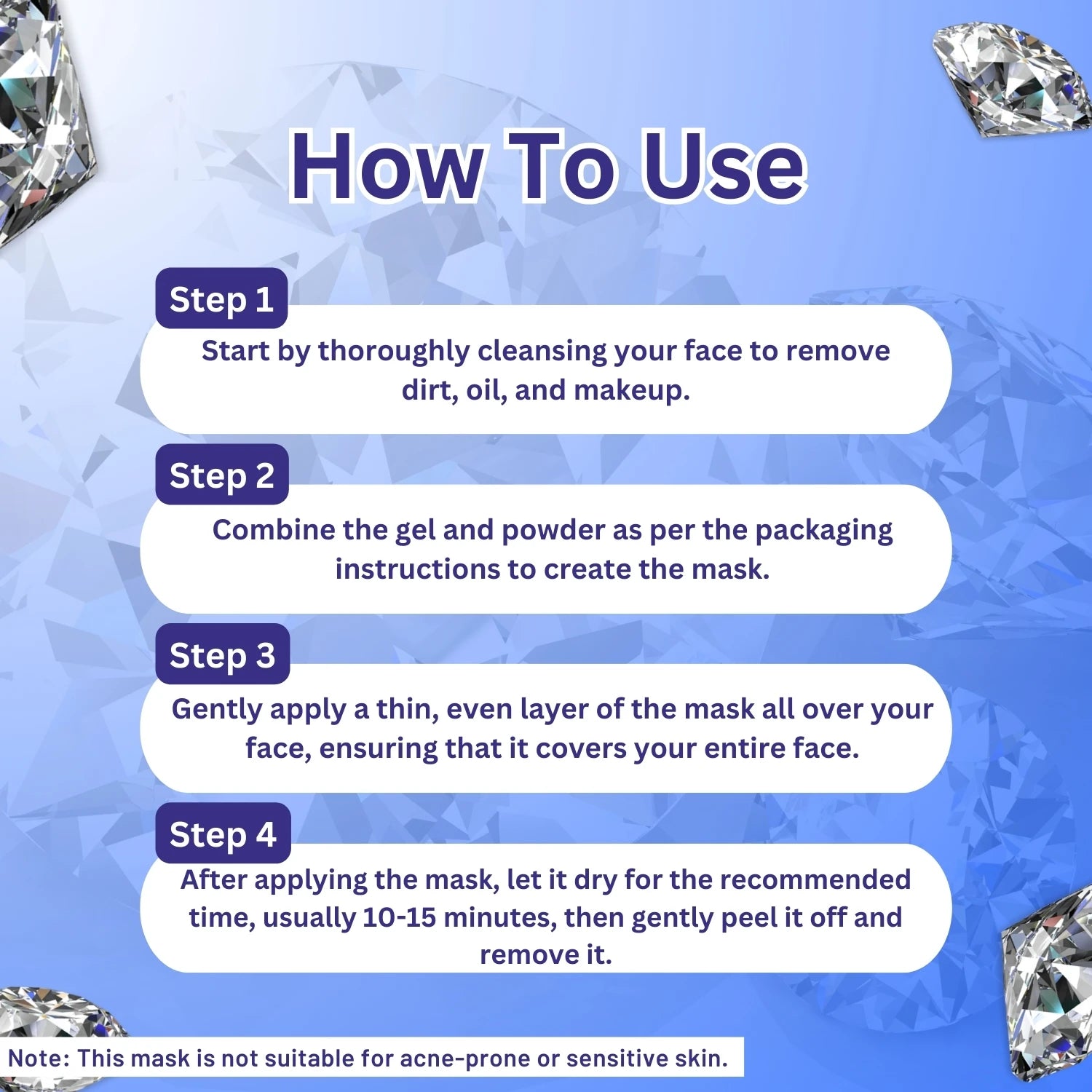 How To Use

Step 1
Start by thoroughly cleansing your face to remove dirt, oil, and makeup.

Step 2
Combine the gel and powder as per the packaging instructions to create the mask.

Step 3
Gently apply a thin, even layer of the mask all over your face, ensuring that it covers your entire face.

Step 4
After applying the mask, let it dry for the recommended time, usually 10-15 minutes, then gently peel it off and remove it.

Note: This mask is not suitable for acne-prone or sensitive skin.