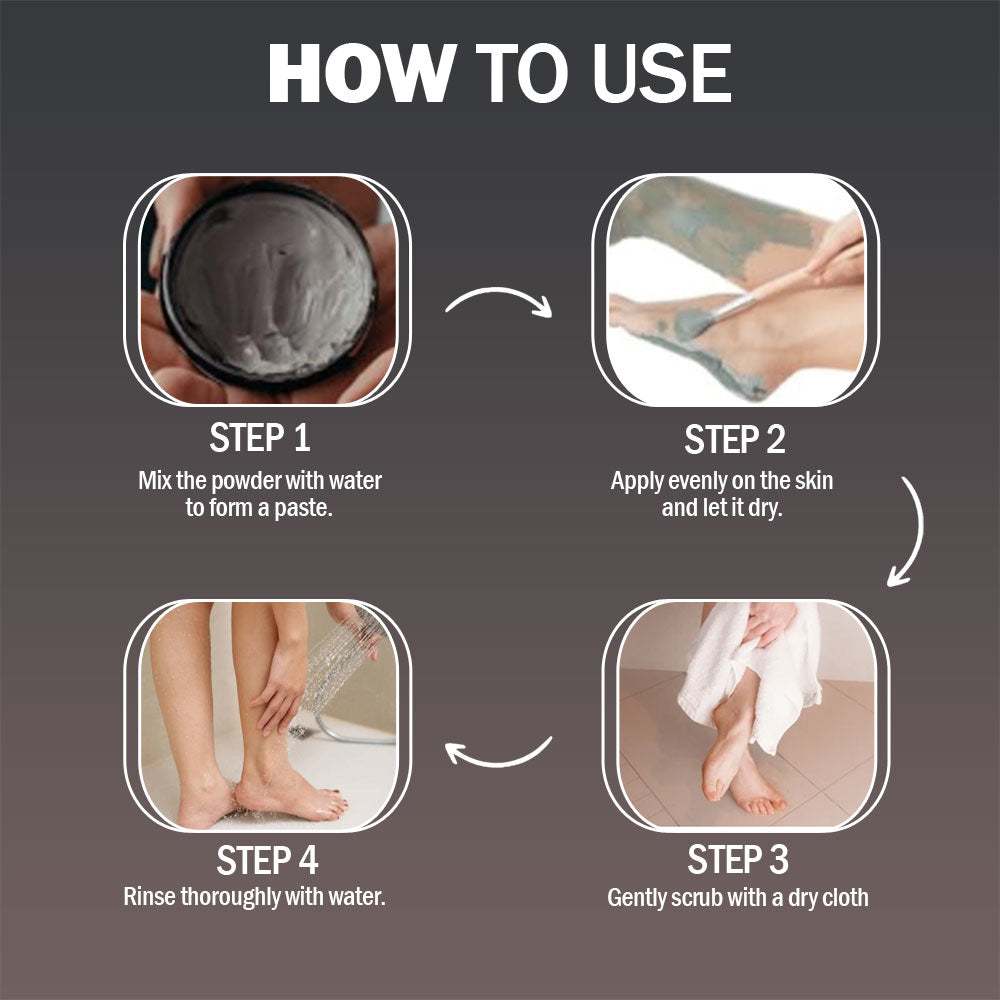 HOW TO USE

STEP 1
Mix the powder with water to form a paste.

STEP 2
Apply evenly on the skin and let it dry.

STEP 3
Gently scrub with a dry cloth

STEP 4
Rinse thoroughly with water.