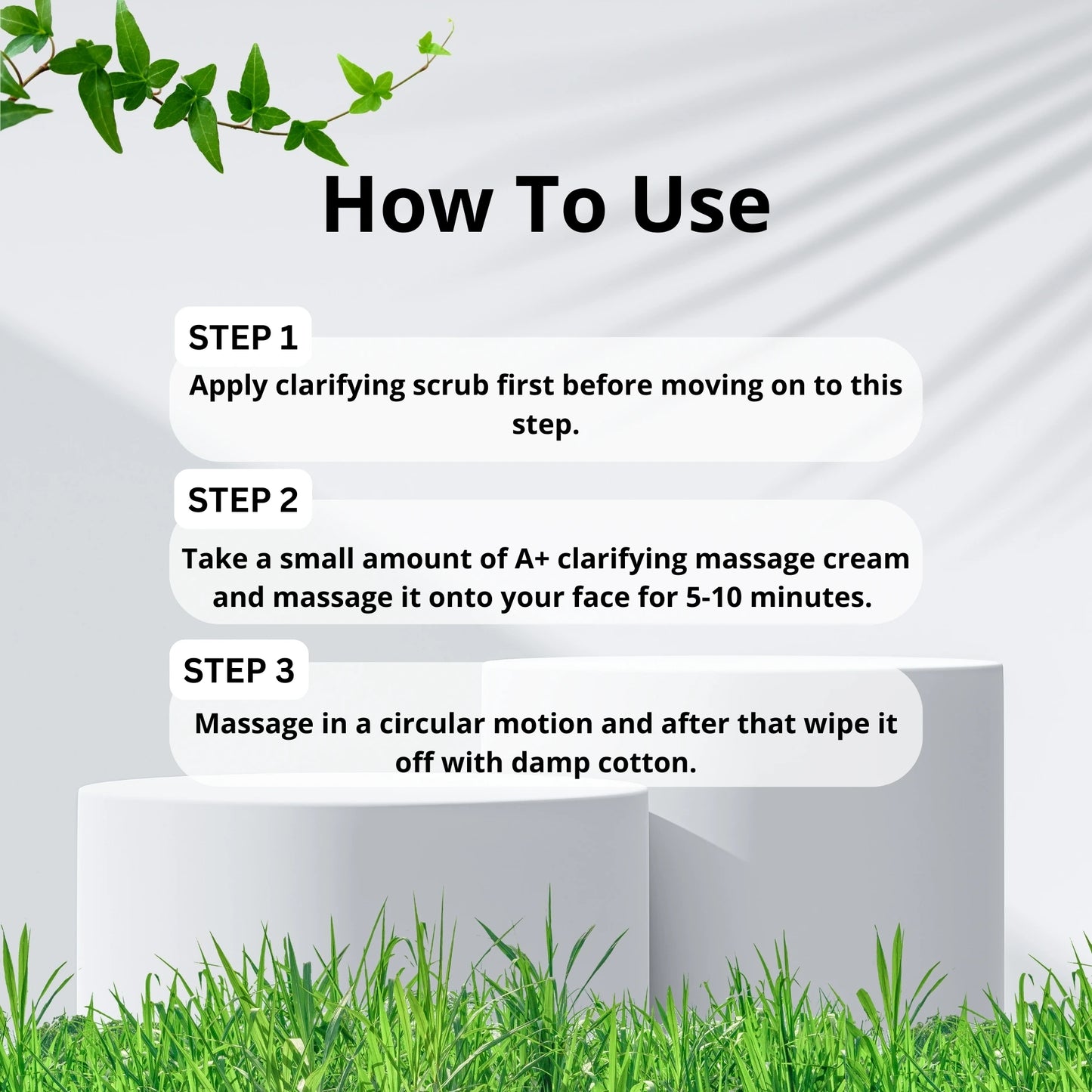 How To Use

STEP 1

Apply clarifying scrub first before moving on to this step.

STEP 2

Take a small amount of A+ clarifying massage cream and massage it onto your face for 5-10 minutes.

STEP 3

Massage in a circular motion and after that wipe it off with damp cotton.