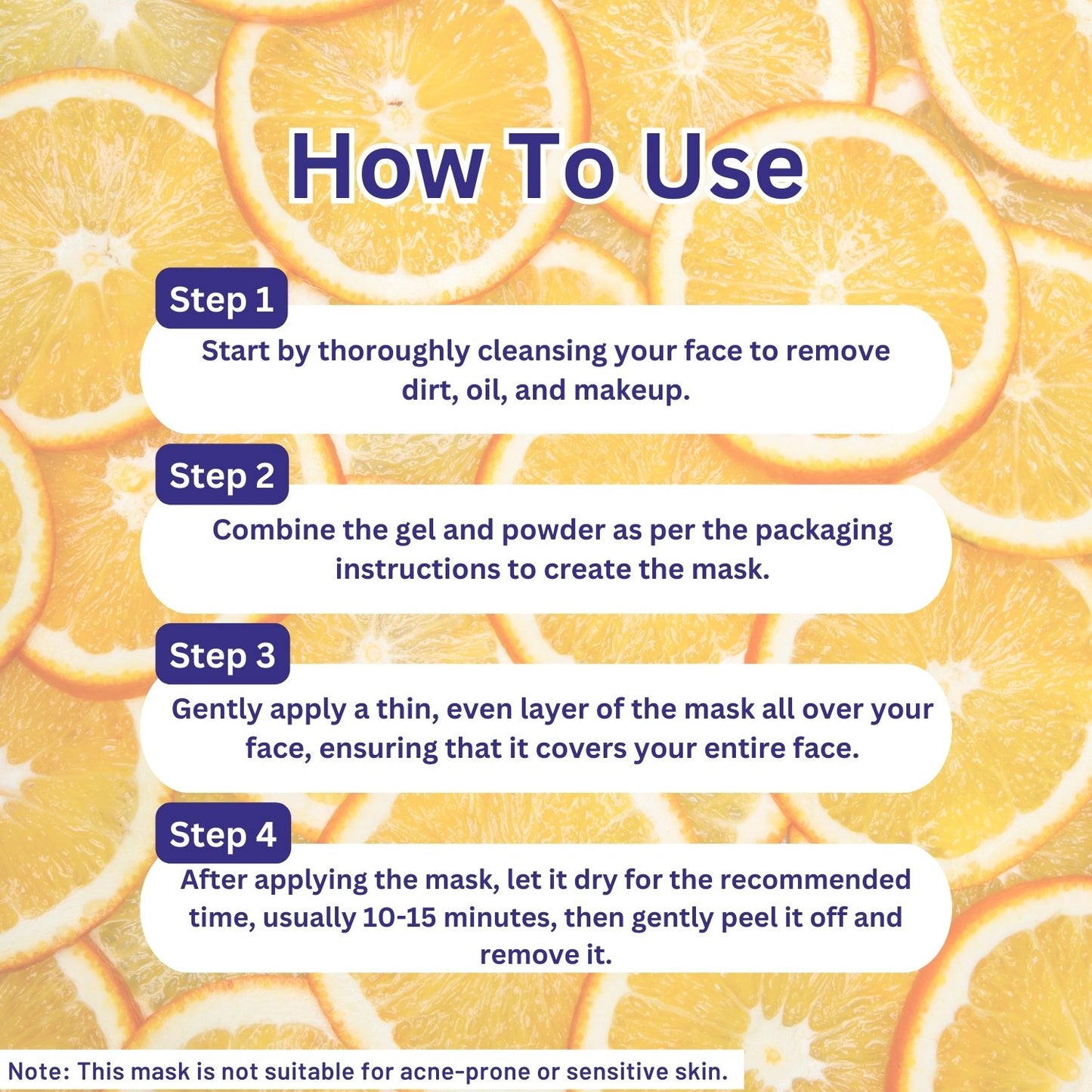 How To Use

Step 1

Start by thoroughly cleansing your face to remove dirt, oil, and makeup.

Step 2

Combine the gel and powder as per the packaging instructions to create the mask.

Step 3

Gently apply a thin, even layer of the mask all over your face, ensuring that it covers your entire face.

Step 4

After applying the mask, let it dry for the recommended time, usually 10-15 minutes, then gently peel it off and remove it.

Note: This mask is not suitable for acne-prone or sensitive skin.