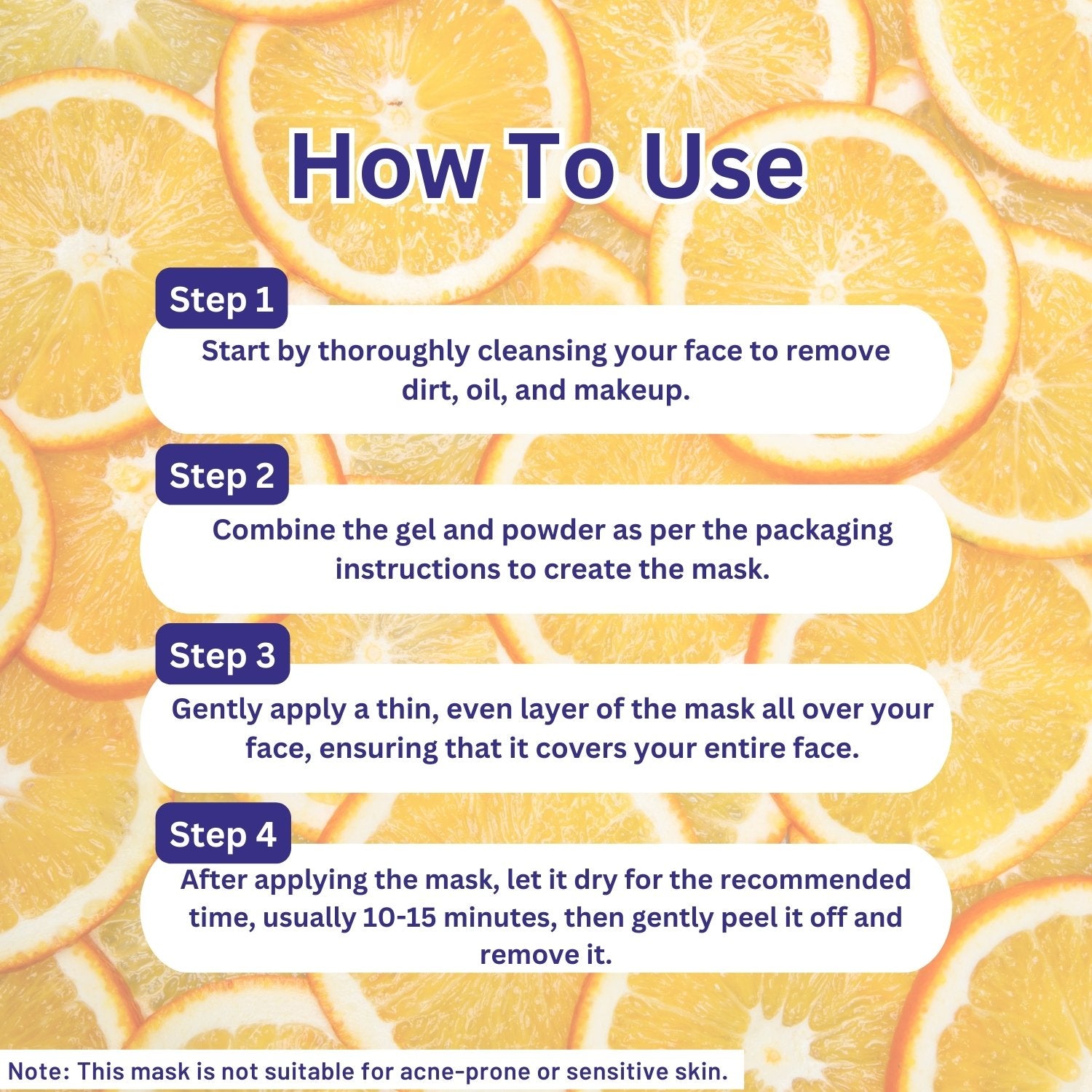 How To Use

Step 1

Start by thoroughly cleansing your face to remove dirt, oil, and makeup.

Step 2

Combine the gel and powder as per the packaging instructions to create the mask.

Step 3

Gently apply a thin, even layer of the mask all over your face, ensuring that it covers your entire face.

Step 4

After applying the mask, let it dry for the recommended time, usually 10-15 minutes, then gently peel it off and remove it.

Note: This mask is not suitable for acne-prone or sensitive skin.