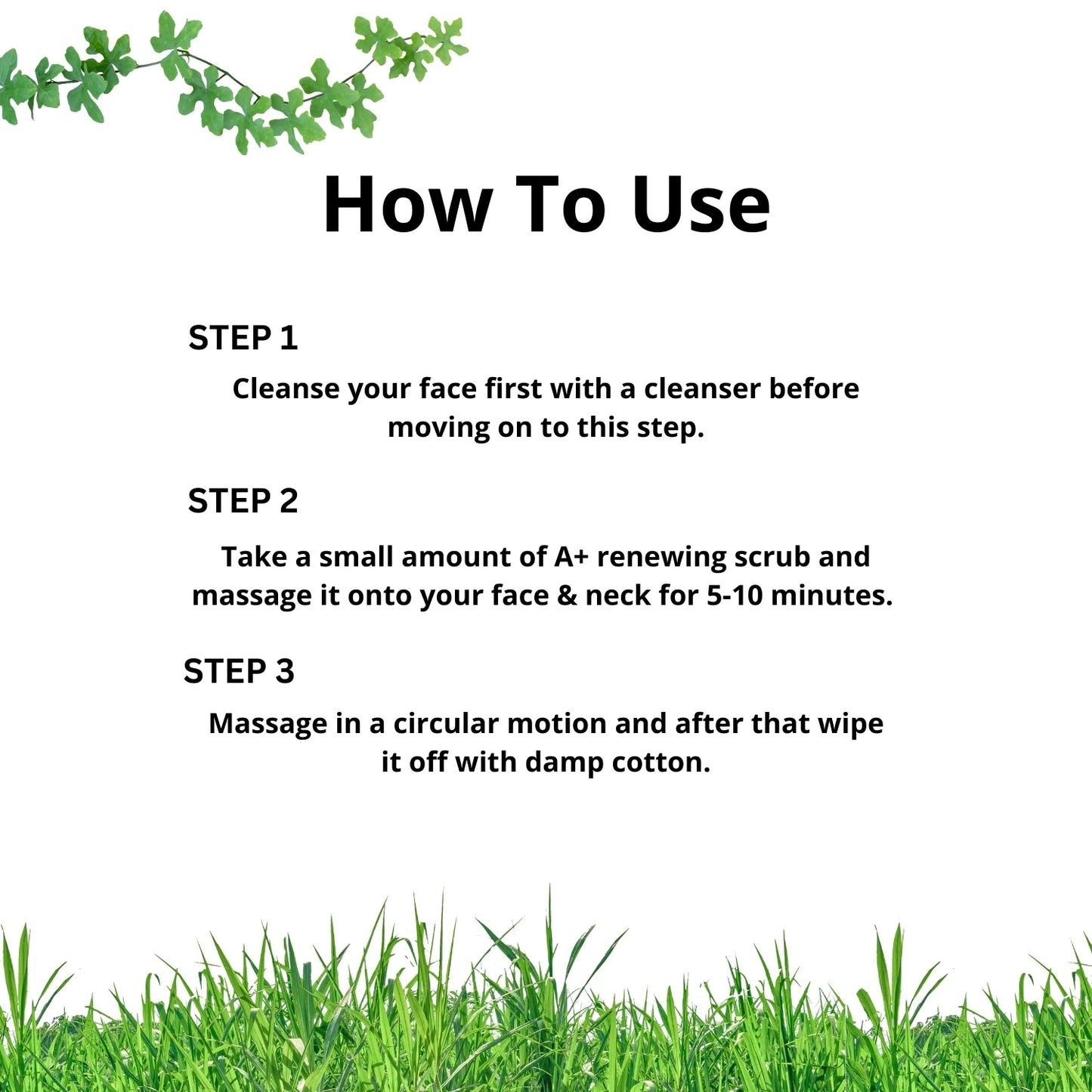 How To Use

STEP 1

Cleanse your face first with a cleanser before moving on to this step.

STEP 2

Take a small amount of A+ renewing scrub and massage it onto your face & neck for 5-10 minutes.

STEP 3

Massage in a circular motion and after that wipe it off with damp cotton.