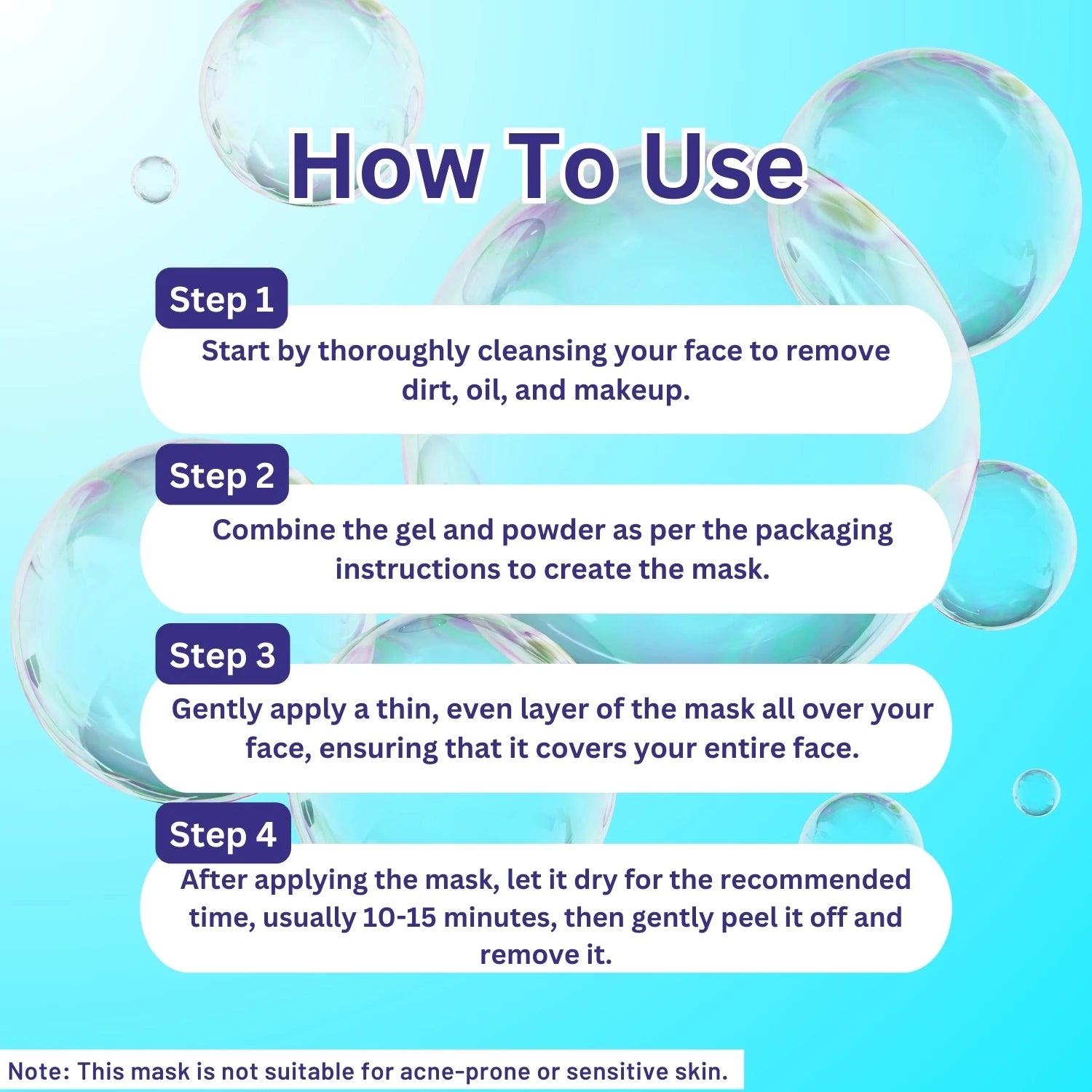 How To Use

Step 1

Start by thoroughly cleansing your face to remove dirt, oil, and makeup.

Step 2

Combine the gel and powder as per the packaging instructions to create the mask.

Step 3

Gently apply a thin, even layer of the mask all over your face, ensuring that it covers your entire face.

Step 4

After applying the mask, let it dry for the recommended time, usually 10-15 minutes, then gently peel it off and remove it.

Note: This mask is not suitable for acne-prone or sensitive skin.