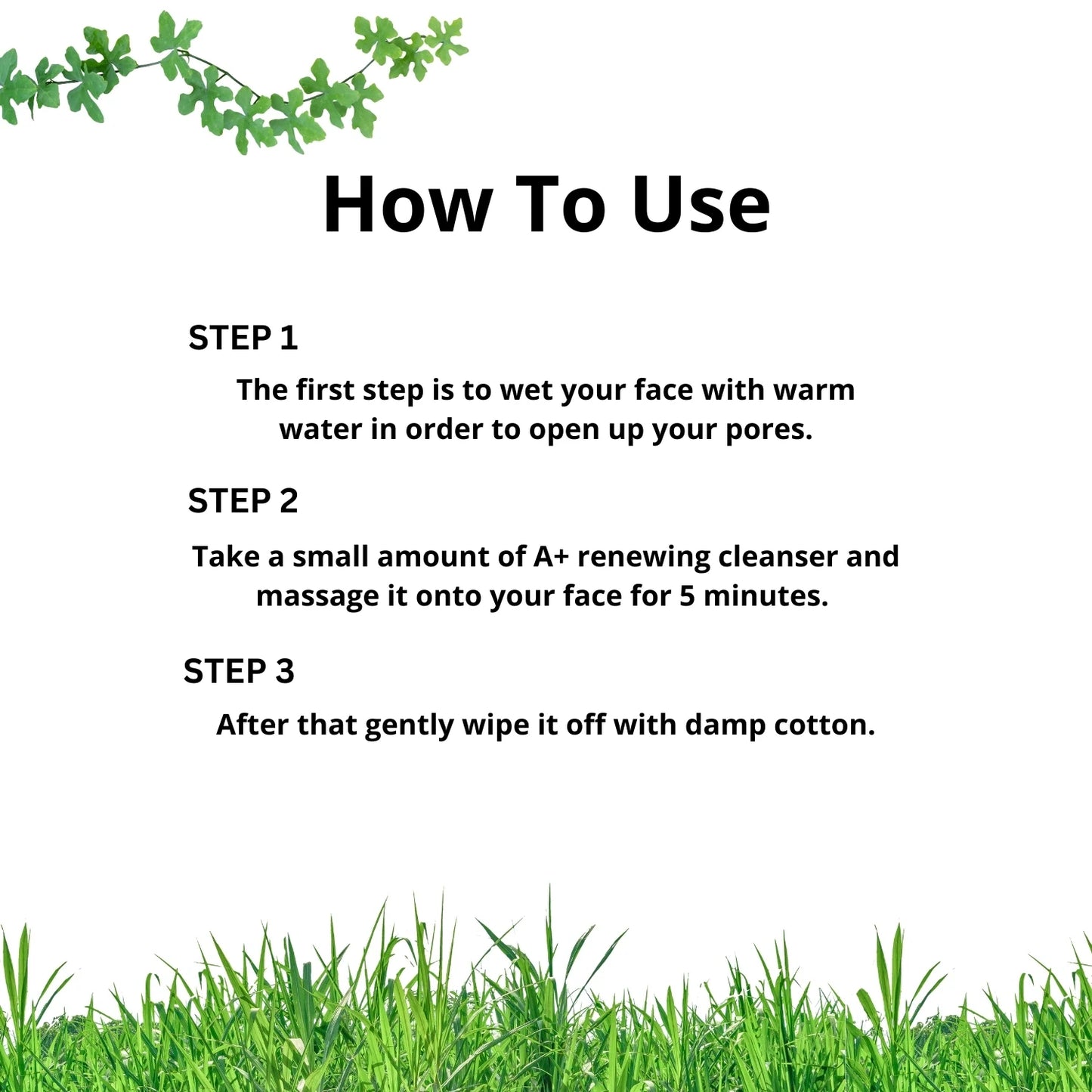 How To Use

STEP 1

The first step is to wet your face with warm water in order to open up your pores.

STEP 2

Take a small amount of A+ renewing cleanser and massage it onto your face for 5 minutes.

STEP 3

After that gently wipe it off with damp cotton.