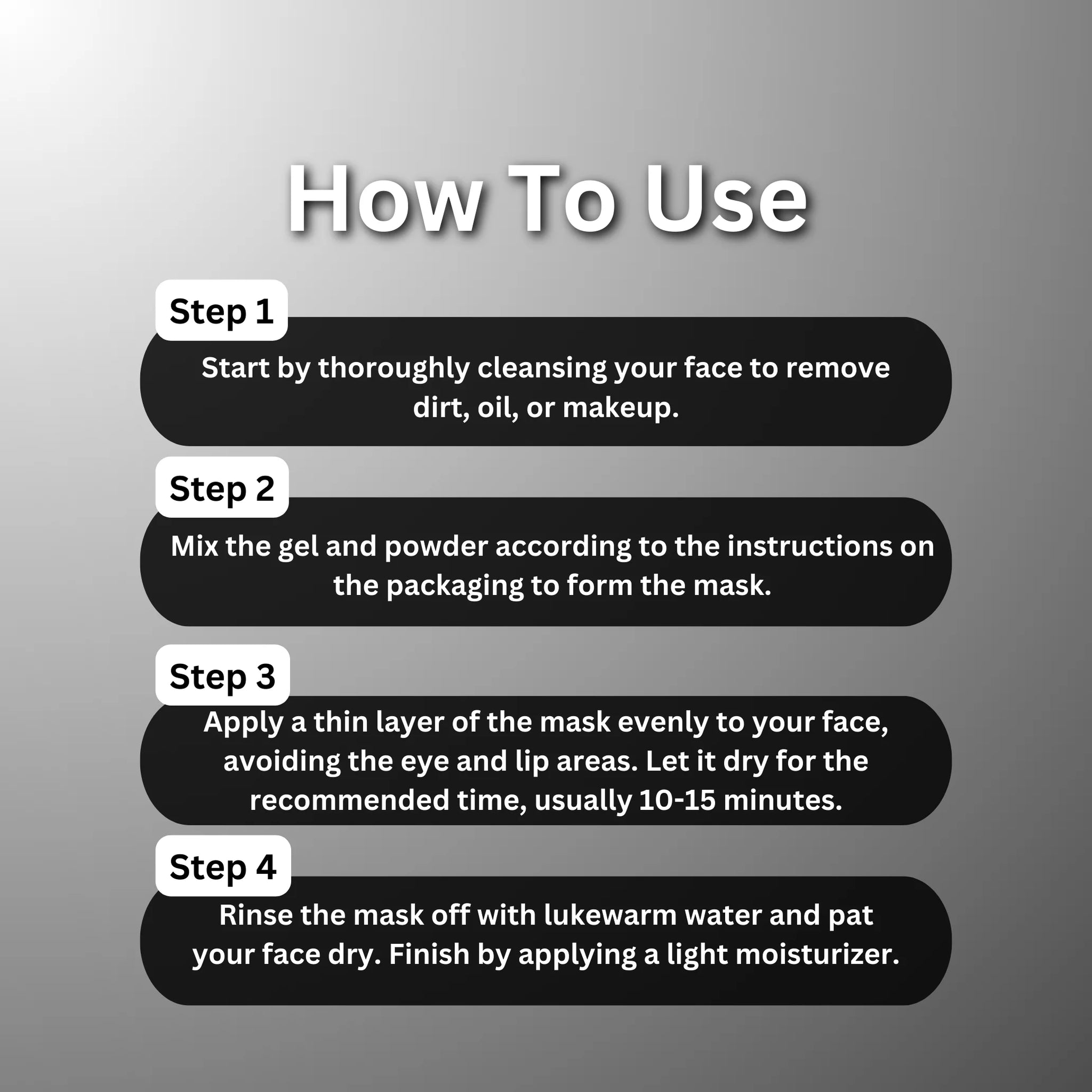 How To Use

Step 1

Start by thoroughly cleansing your face to remove dirt, oil, or makeup.

Step 2

Mix the gel and powder according to the instructions on the packaging to form the mask.

Step 3

Apply a thin layer of the mask evenly to your face, avoiding the eye and lip areas. Let it dry for the recommended time, usually 10-15 minutes.

Step 4

Rinse the mask off with lukewarm water and pat your face dry. Finish by applying a light moisturizer.