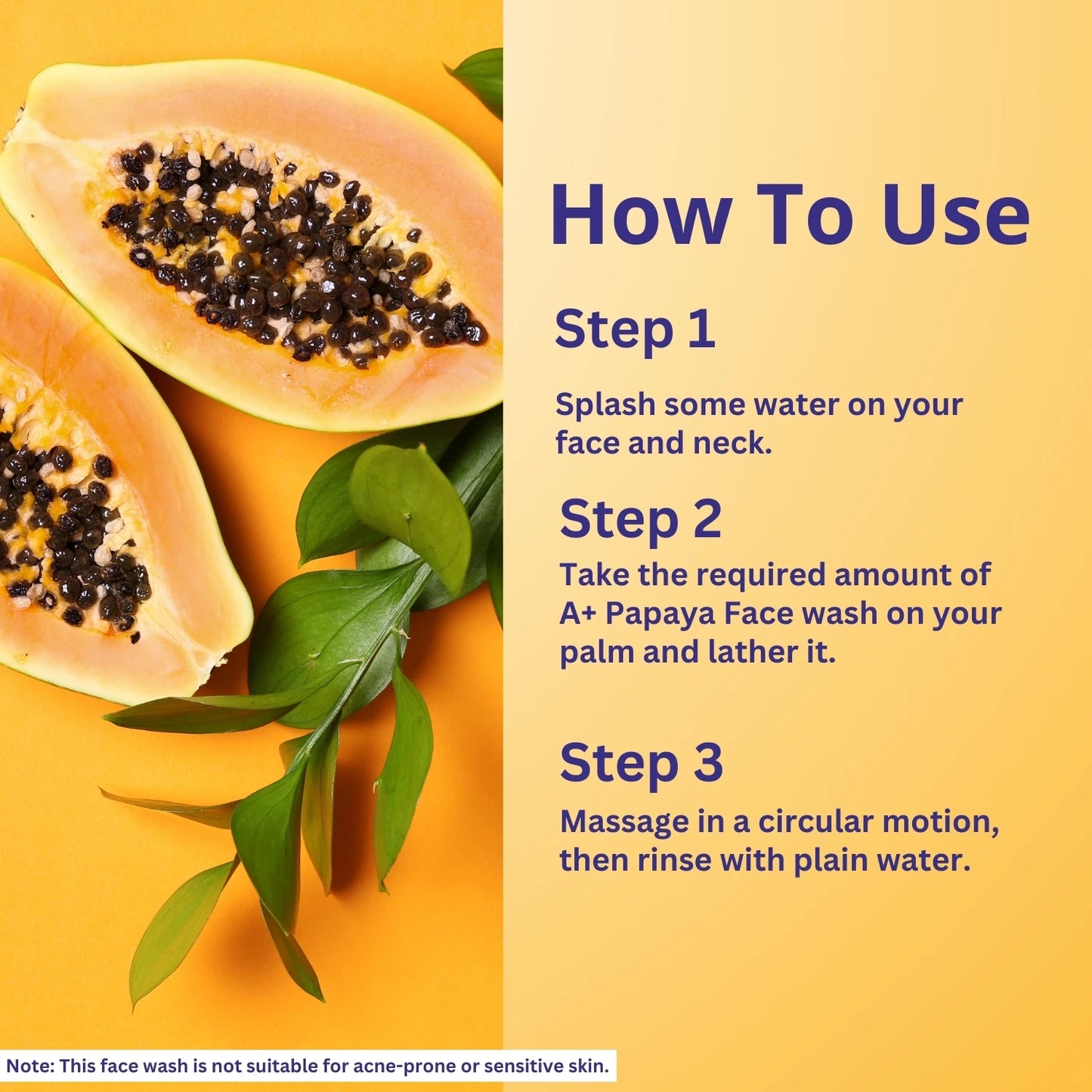 How To Use

Step 1

Splash some water on your face and neck.

Step 2

Take the required amount of A+ Papaya Face wash on your palm and lather it.

Step 3

Massage in a circular motion, then rinse with plain water.

Note: This face wash is not suitable for acne-prone or sensitive skin.