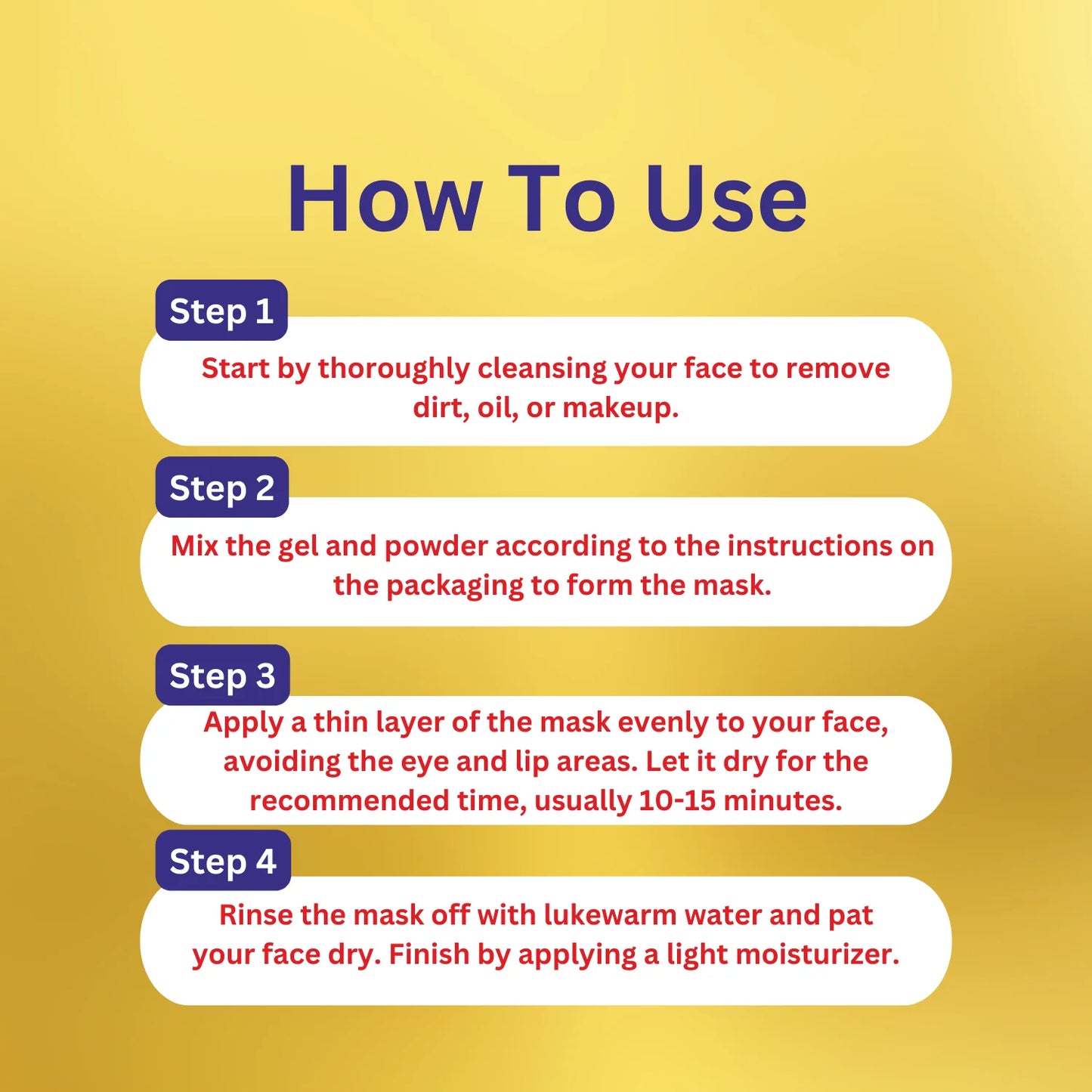 How To Use

Step 1

Start by thoroughly cleansing your face to remove dirt, oil, or makeup.

Step 2

Mix the gel and powder according to the instructions on the packaging to form the mask.

Step 3

Apply a thin layer of the mask evenly to your face, avoiding the eye and lip areas. Let it dry for the recommended time, usually 10-15 minutes.

Step 4

Rinse the mask off with lukewarm water and pat your face dry. Finish by applying a light moisturizer.