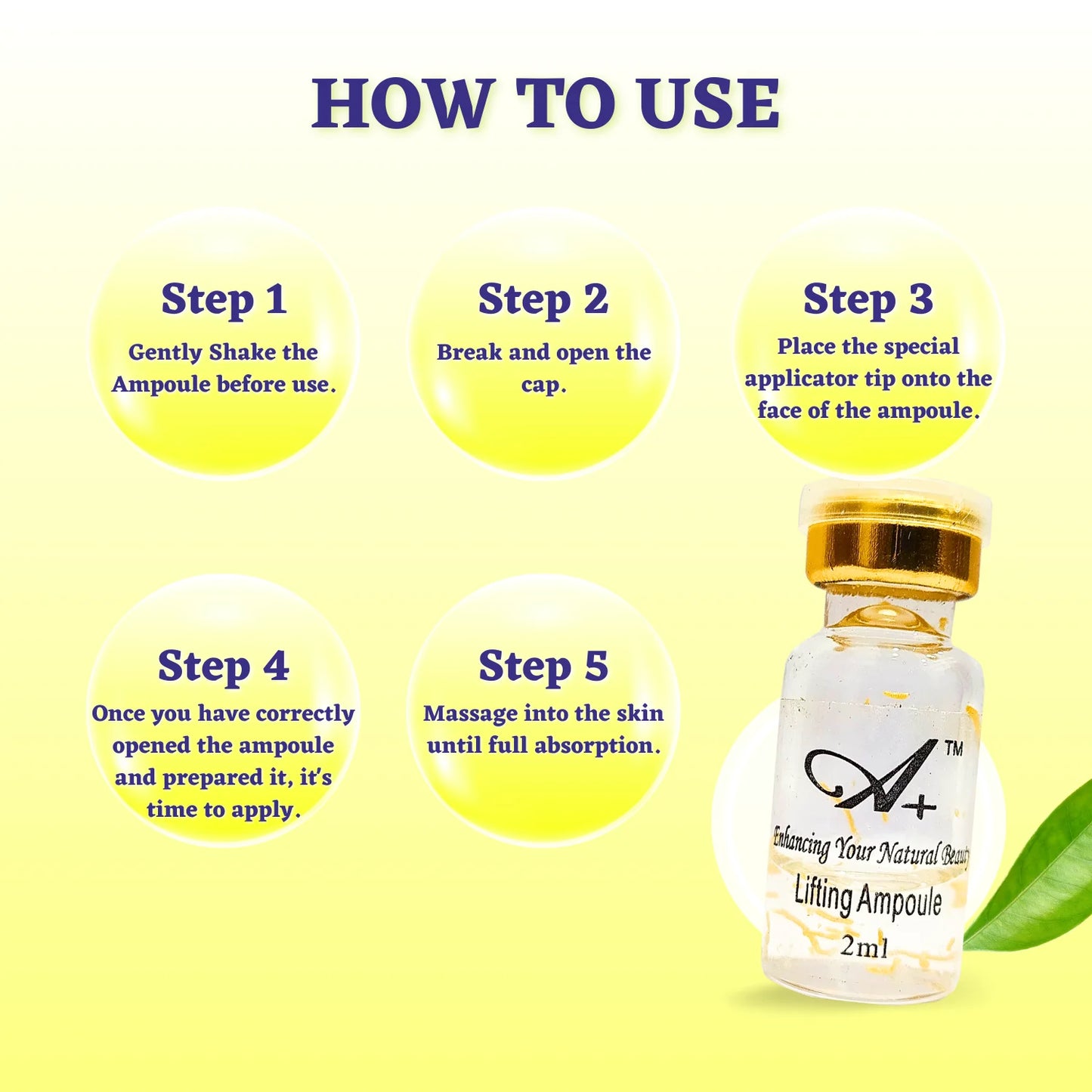 HOW TO USE

Step 1
Gently Shake the Ampoule before use.

Step 2
Break and open the cap.

Step 3
Place the special applicator tip onto the face of the ampoule.

Step 4
Once you have correctly opened the ampoule and prepared it, it's time to apply.

Step 5
Massage into the skin until full absorption.

A+ TM
Enhancing Your Natural Beauty
Lifting Ampoule
2ml