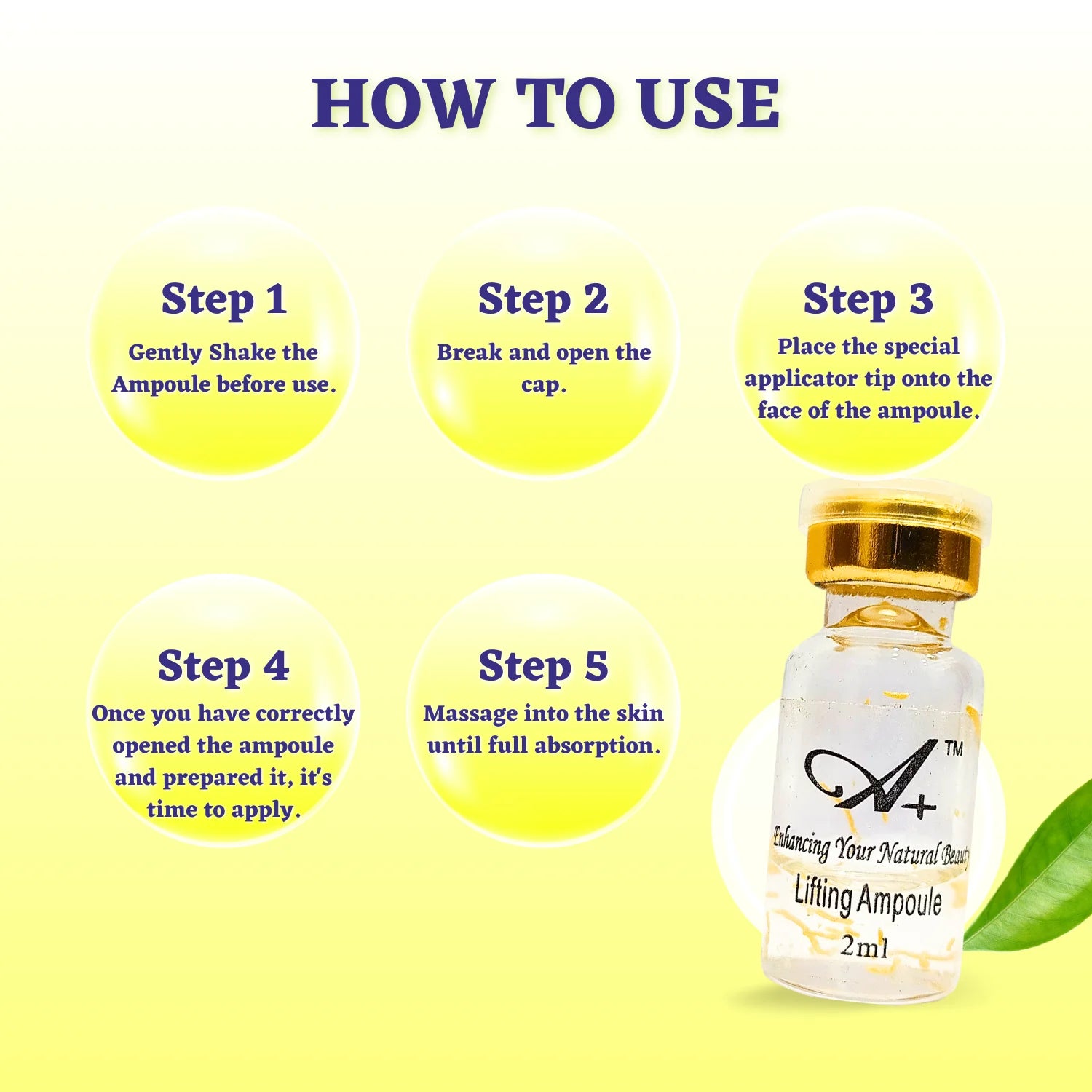 HOW TO USE

Step 1
Gently Shake the Ampoule before use.

Step 2
Break and open the cap.

Step 3
Place the special applicator tip onto the face of the ampoule.

Step 4
Once you have correctly opened the ampoule and prepared it, it's time to apply.

Step 5
Massage into the skin until full absorption.

A+ ™
Enhancing Your Natural Beauty
Lifting Ampoule
2ml