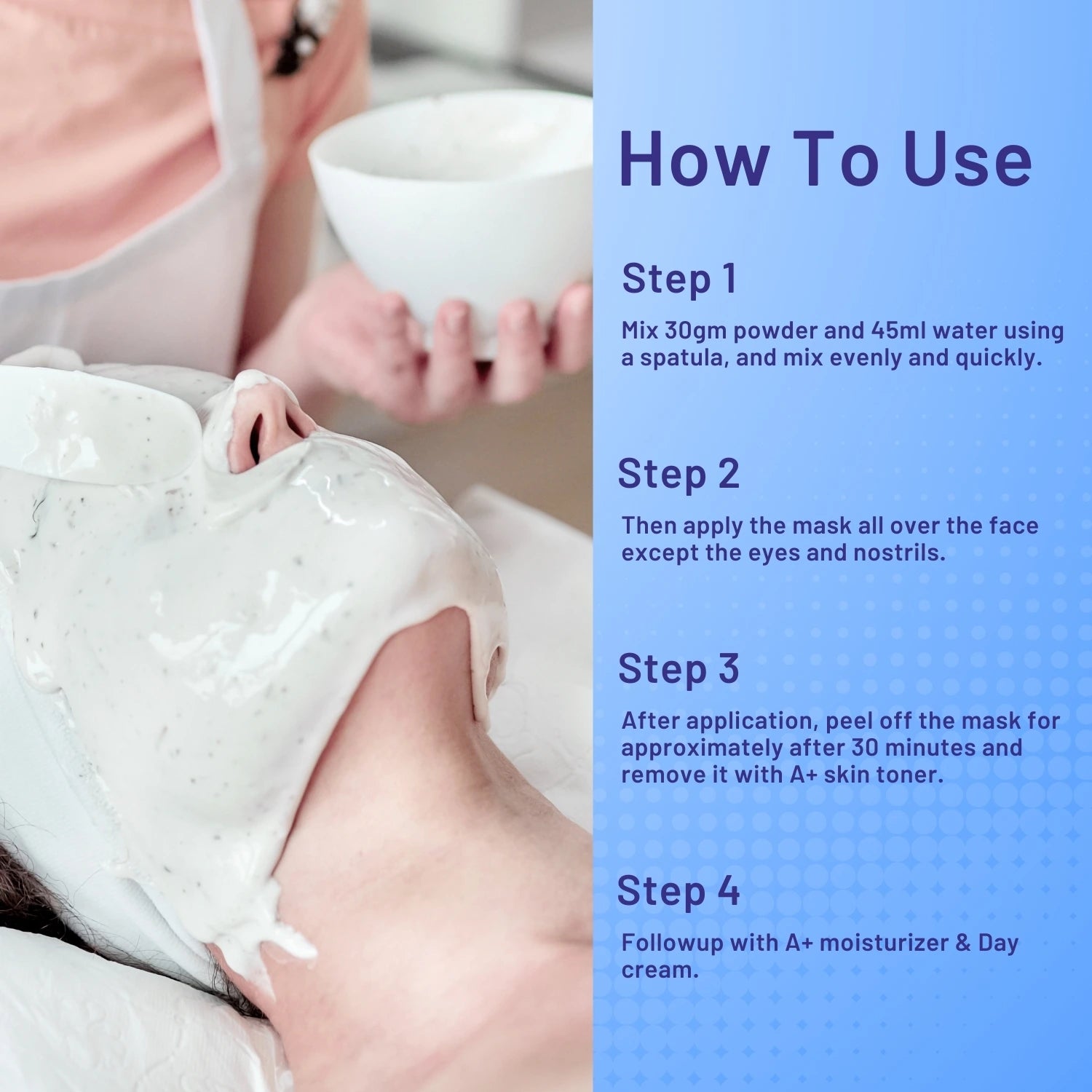 How To Use

Step 1

Mix 30gm powder and 45ml water using a spatula, and mix evenly and quickly.

Step 2

Then apply the mask all over the face except the eyes and nostrils.

Step 3

After application, peel off the mask for approximately after 30 minutes and remove it with A+ skin toner.

Step 4

Followup with A+ moisturizer & Day cream.