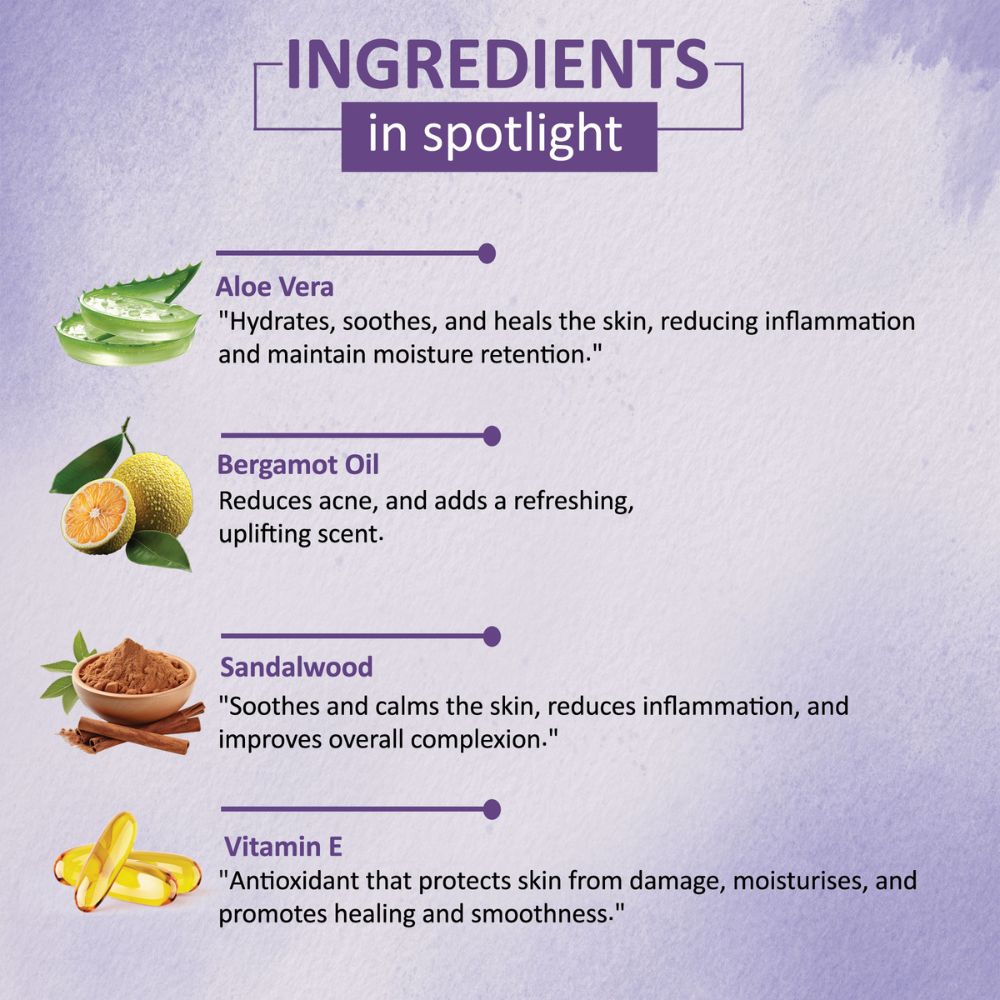 INGREDIENTS
in spotlight

Aloe Vera
"Hydrates, soothes, and heals the skin, reducing inflammation and maintain moisture retention."

Bergamot Oil
Reduces acne, and adds a refreshing, uplifting scent.

Sandalwood
"Soothes and calms the skin, reduces inflammation, and improves overall complexion."

Vitamin E
"Antioxidant that protects skin from damage, moisturises, and promotes healing and smoothness."