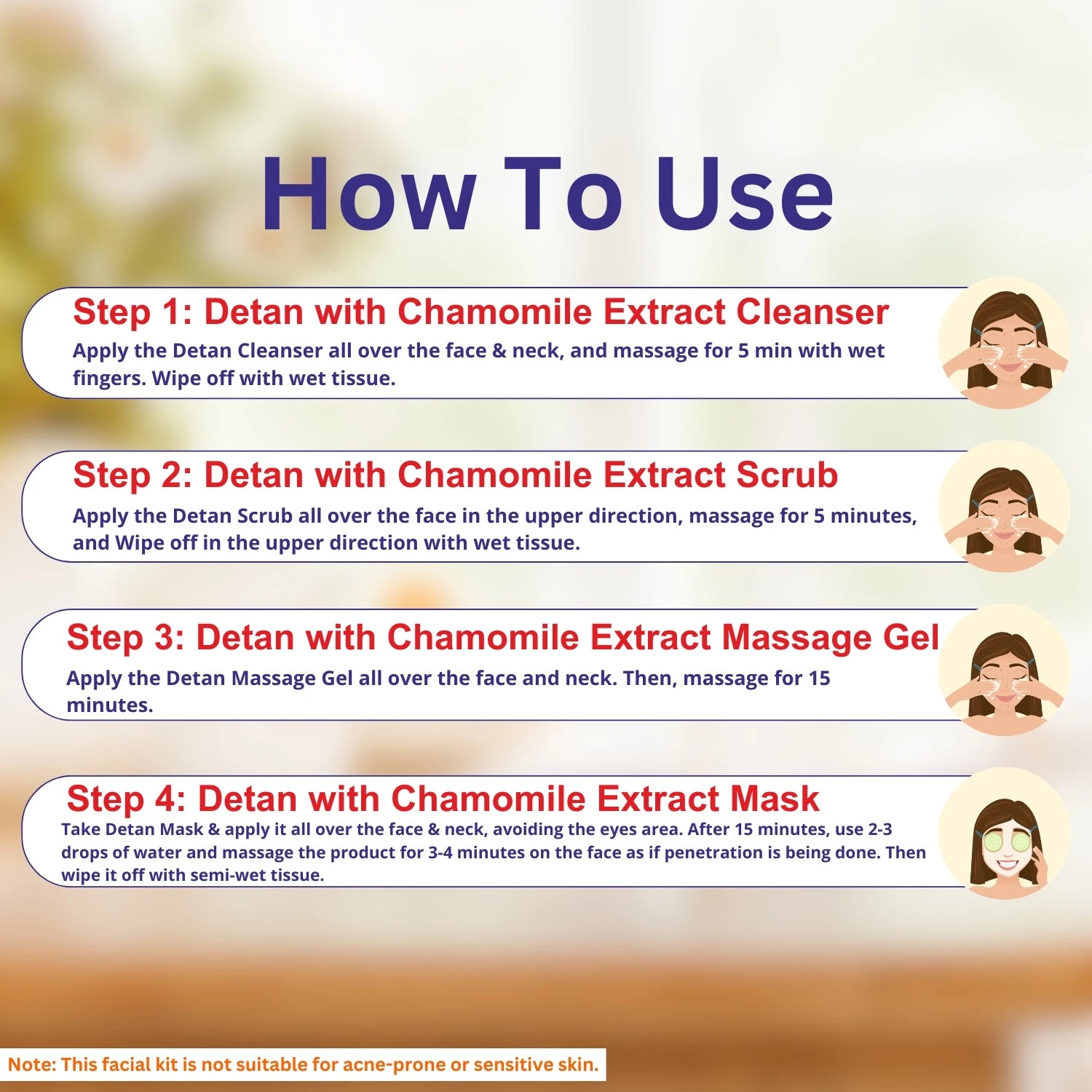 How To Use

Step 1: Detan with Chamomile Extract Cleanser
Apply the Detan Cleanser all over the face & neck, and massage for 5 min with wet fingers. Wipe off with wet tissue.

Step 2: Detan with Chamomile Extract Scrub
Apply the Detan Scrub all over the face in the upper direction, massage for 5 minutes, and Wipe off in the upper direction with wet tissue.

Step 3: Detan with Chamomile Extract Massage Gel
Apply the Detan Massage Gel all over the face and neck. Then, massage for 15 minutes.

Step 4: Detan with Chamomile Extract Mask
Take Detan Mask & apply it all over the face & neck, avoiding the eyes area. After 15 minutes, use 2-3 drops of water and massage the product for 3-4 minutes on the face as if penetration is being done. Then wipe it off with semi-wet tissue.

Note: This facial kit is not suitable for acne-prone or sensitive skin.